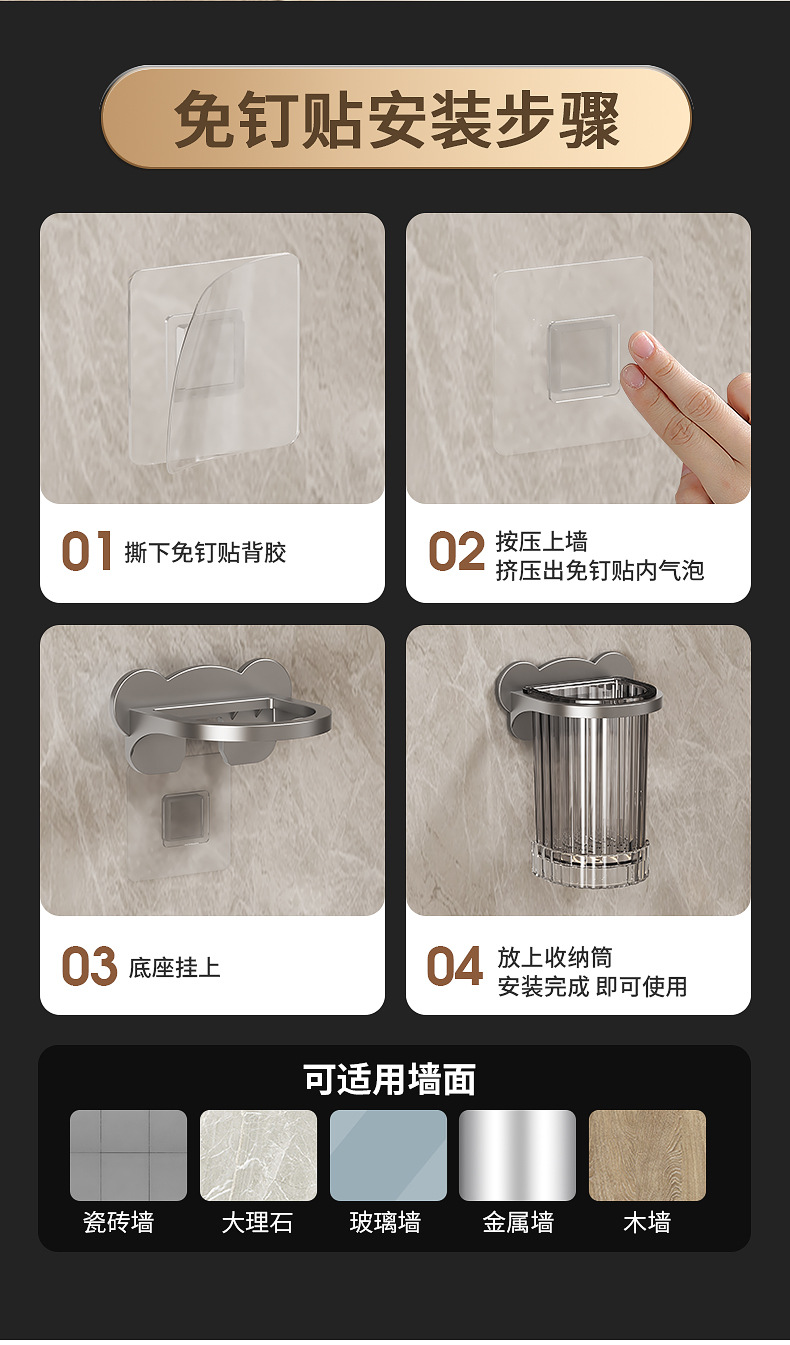 免钉贴安装步骤

01 撕下免钉贴背胶

02 按压上墙
挤压出免钉贴内气泡

03 底座挂上

04 放上收纳筒
安装完成 即可使用

可适用墙面

瓷砖墙 大理石 玻璃墙 金属墙 木墙