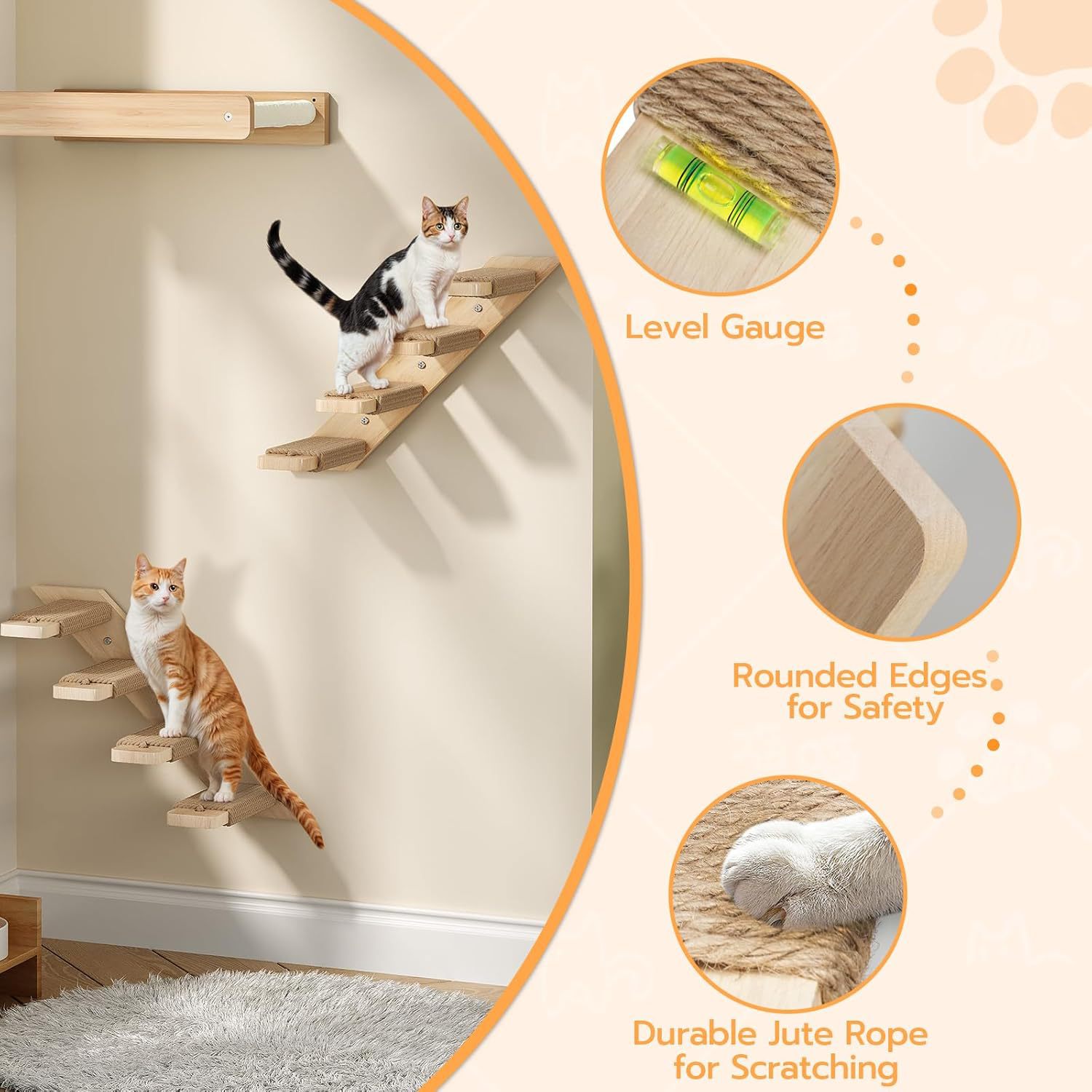 Level Gauge

Rounded Edges for Safety

Durable Jute Rope for Scratching