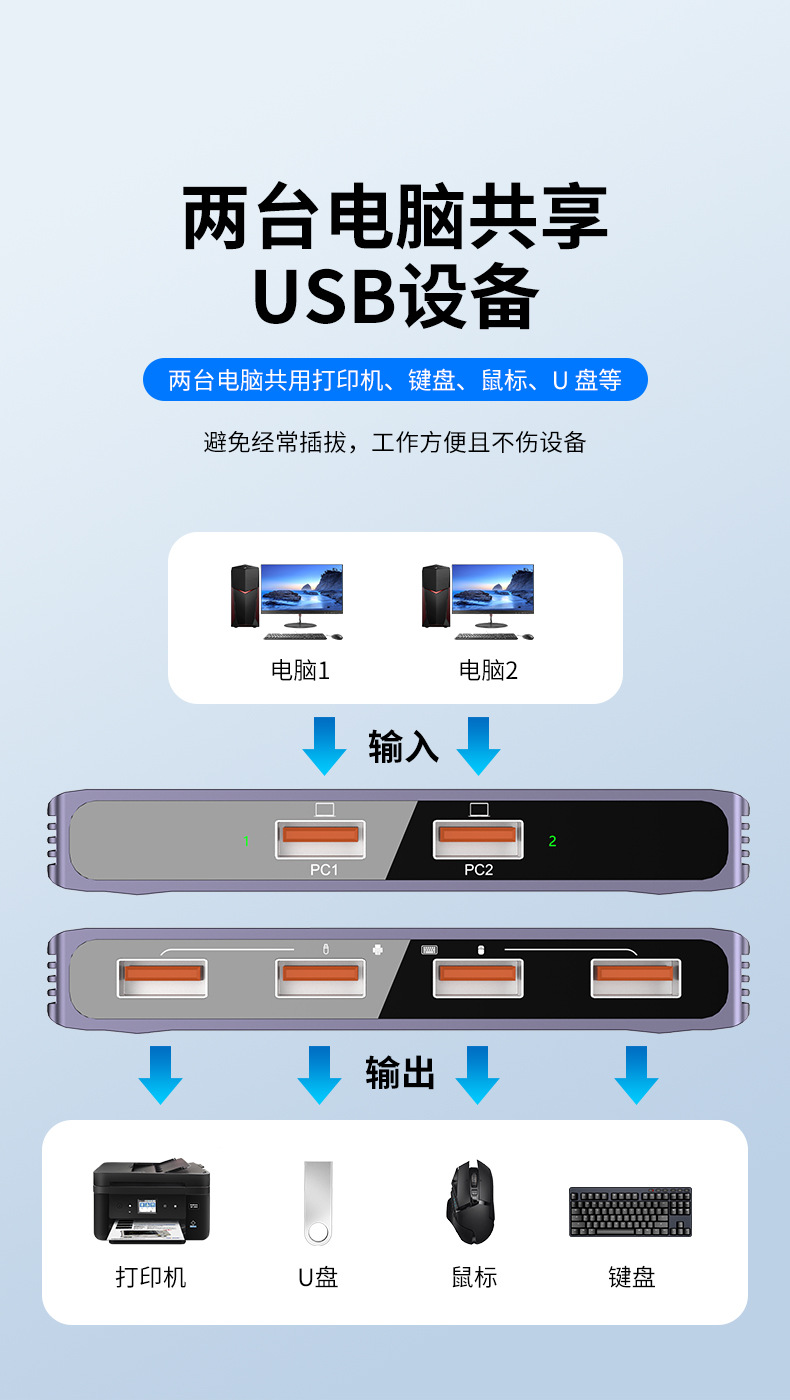 两台电脑共享
USB设备

两台电脑共用打印机、键盘、鼠标、U 盘等

避免经常插拔，工作方便且不伤设备

电脑1

电脑2

输入

1

PC1

PC2

2

输出

打印机

U盘

鼠标

键盘