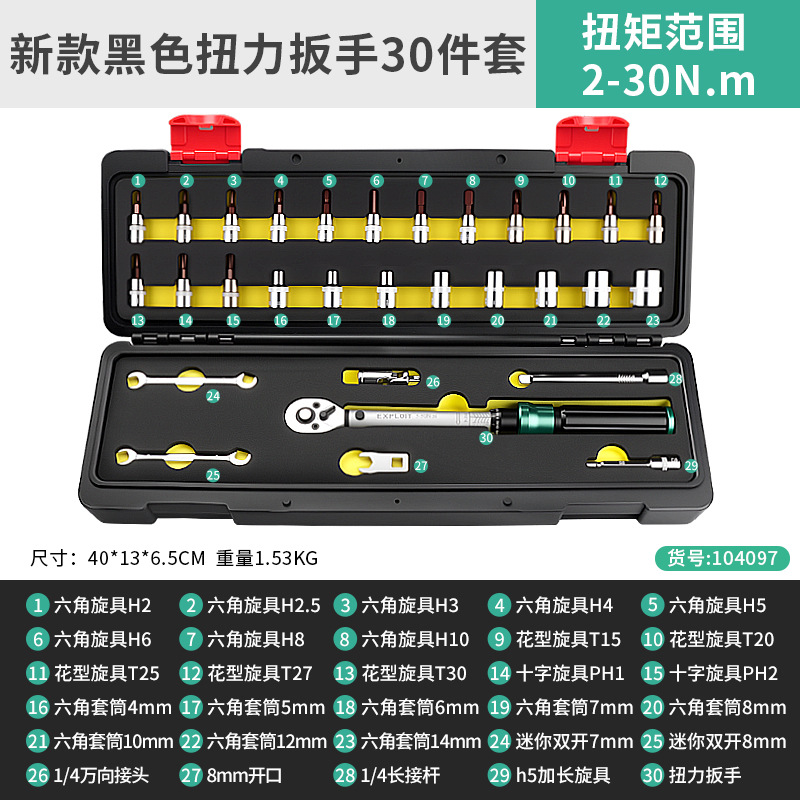 新款黑色扭力扳手30件套

扭矩范围
2-30N.m

1 2 3 4 5 6 7 8 9 10 11 12

13 14 15 16 17 18 19 20 21 22 23

24 26 28

EXPLOIT

30

25 27 29

尺寸：40*13*6.5CM 重量1.53KG

货号:104097

1 六角旋具H2 2 六角旋具H2.5 3 六角旋具H3 4 六角旋具H4 5 六角旋具H5
6 六角旋具H6 7 六角旋具H8 8 六角旋具H10 9 花型旋具T15 10 花型旋具T20
11 花型旋具T25 12 花型旋具T27 13 花型旋具T30 14 十字旋具PH1 15 十字旋具PH2
16 六角套筒4mm 17 六角套筒5mm 18 六角套筒6mm 19 六角套筒7mm 20 六角套筒8mm
21 六角套筒10mm 22 六角套筒12mm 23 六角套筒14mm 24 迷你双开7mm 25 迷你双开8mm
26 1/4万向接头 27 8mm开口 28 1/4长接杆 29 h5加长旋具 30 扭力扳手