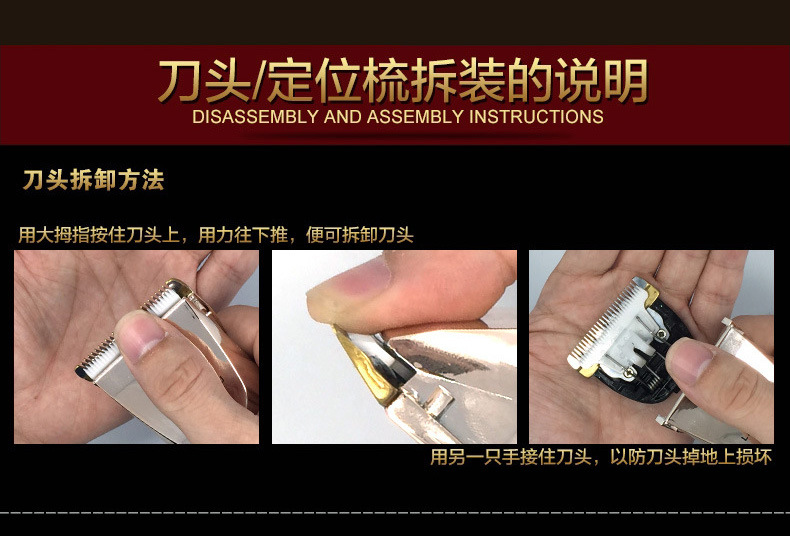 刀头/定位梳拆装的说明
DISASSEMBLY AND ASSEMBLY INSTRUCTIONS

刀头拆卸方法

用大拇指按住刀头上，用力往下推，便可拆卸刀头

用另一只手接住刀头，以防刀头掉地上损坏