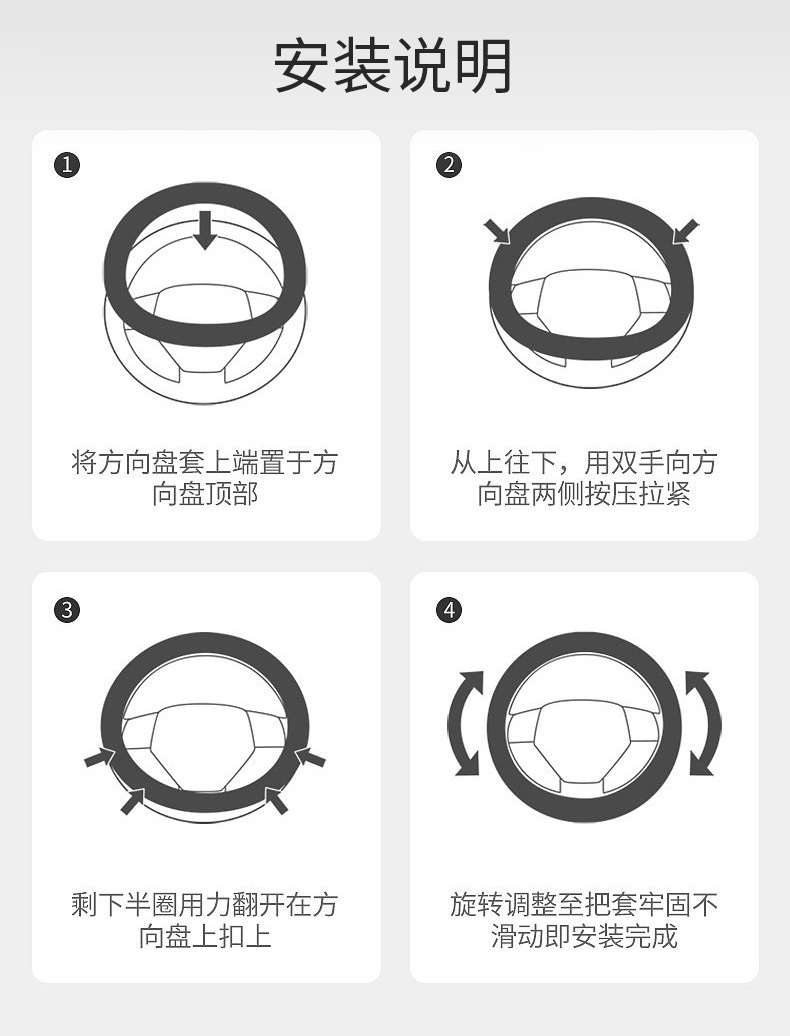 安装说明

❶

将方向盘套上端置于方向盘顶部

❷

从上往下，用双手向方向盘两侧按压拉紧

❸

剩下半圈用力翻开在方向盘上扣上

❹

旋转调整至把套牢固不滑动即安装完成