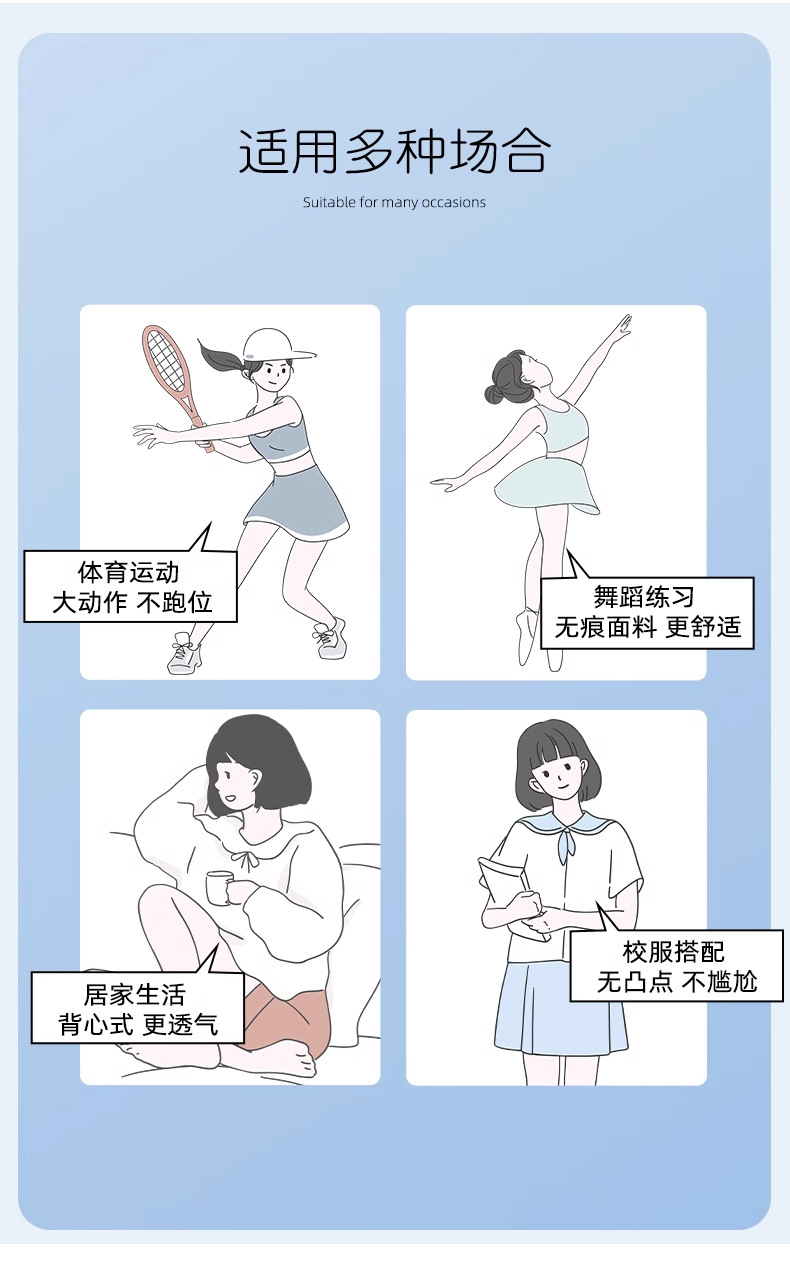 适用多种场合

Suitable for many occasions

体育运动
大动作 不跑位

舞蹈练习
无痕面料 更舒适

居家生活
背心式 更透气

校服搭配
无凸点 不尴尬