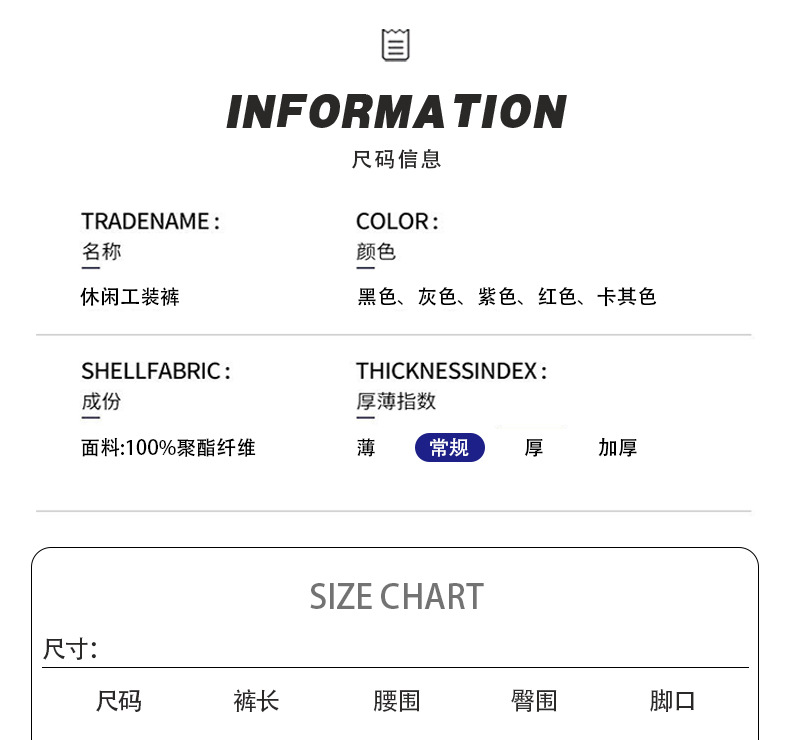 INFORMATION
尺码信息

TRADENAME:
名称
休闲工装裤

COLOR:
颜色
黑色、灰色、紫色、红色、卡其色

SHELLFABRIC:
成份
面料:100%聚酯纤维

THICKNESSINDEX:
厚薄指数
薄 常规 厚 加厚

SIZE CHART

尺寸:

| 尺码 | 裤长 | 腰围 | 臀围 | 脚口 |
|---|---|---|---|---|