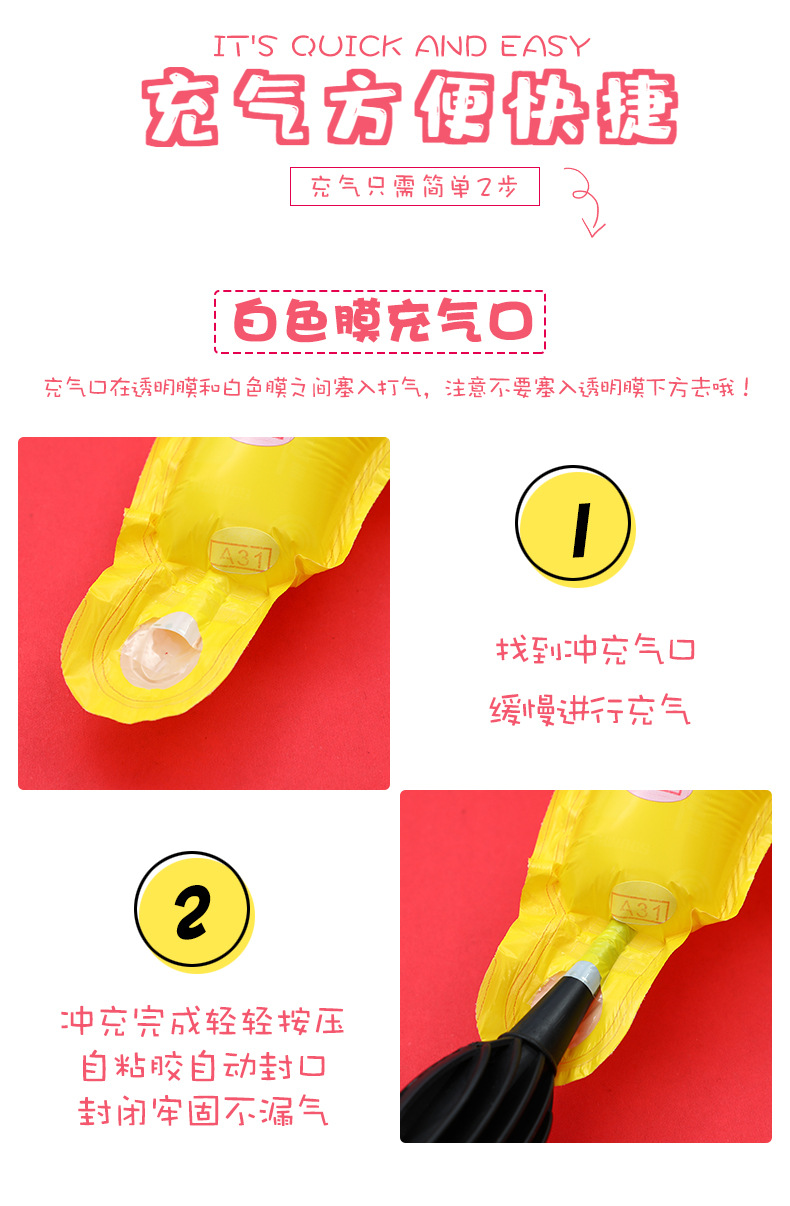 IT'S QUICK AND EASY
充气方便快捷

充气只需简单2步

白色膜充气口

充气口在透明膜和白色膜之间塞入打气，注意不要塞入透明膜下方去哦！

A31

1

找到冲充气口
缓慢进行充气

2

冲充完成轻轻按压
自粘胶自动封口
封闭牢固不漏气

A31