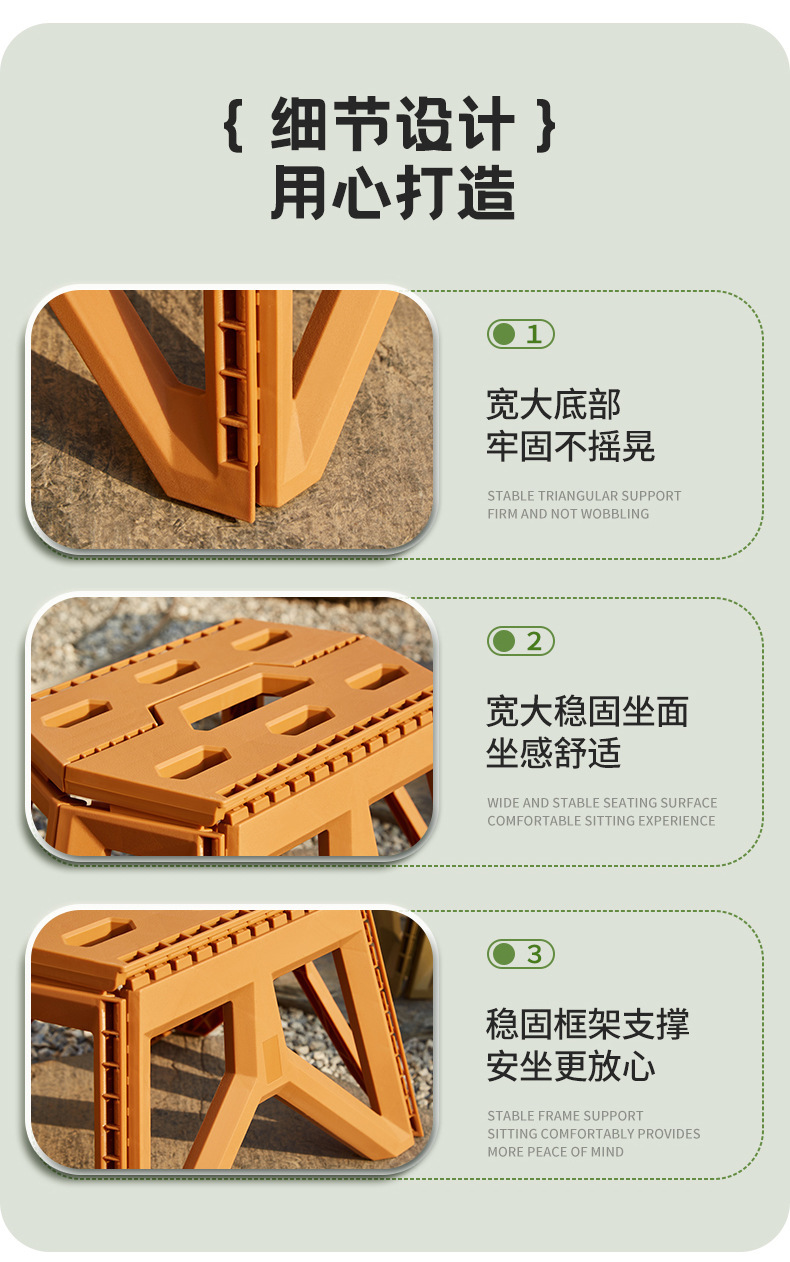 { 细节设计 }
用心打造

1

宽大底部
牢固不摇晃

STABLE TRIANGULAR SUPPORT
FIRM AND NOT WOBBLING

2

宽大稳固坐面
坐感舒适

WIDE AND STABLE SEATING SURFACE
COMFORTABLE SITTING EXPERIENCE

3

稳固框架支撑
安坐更放心

STABLE FRAME SUPPORT
SITTING COMFORTABLY PROVIDES
MORE PEACE OF MIND