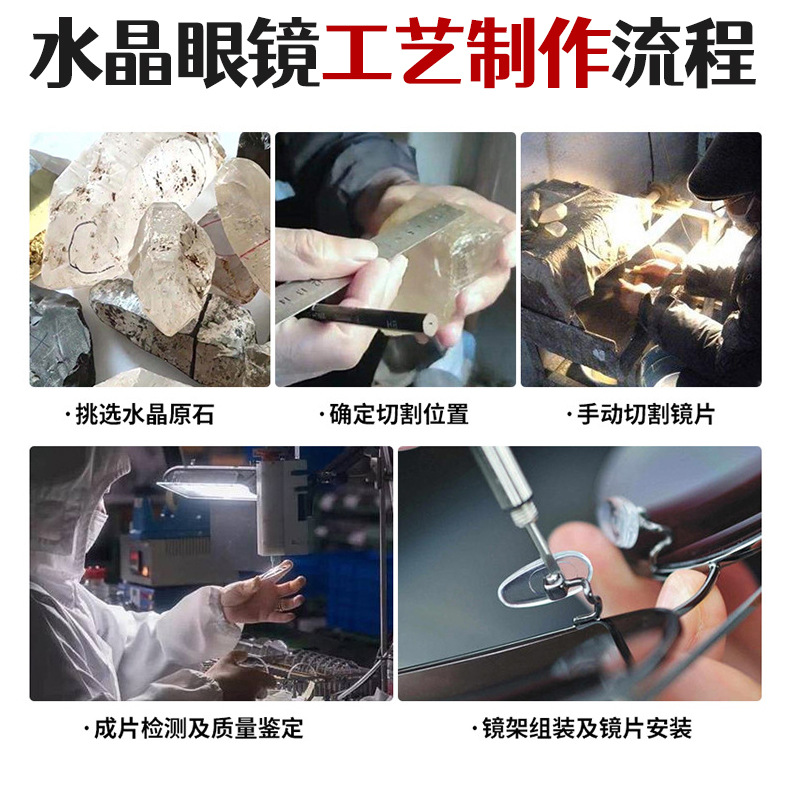 水晶眼镜工艺制作流程

·挑选水晶原石

·确定切割位置

·手动切割镜片

·成片检测及质量鉴定

·镜架组装及镜片安装