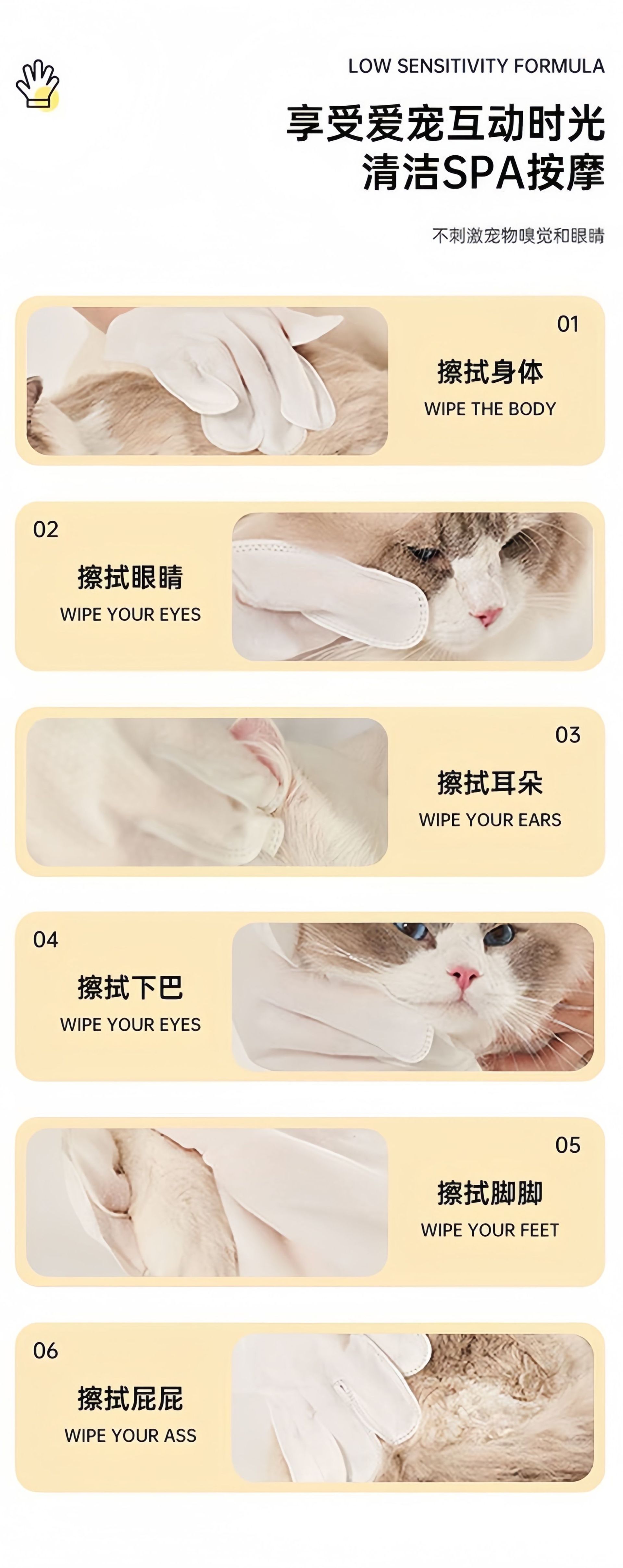 LOW SENSITIVITY FORMULA

享受爱宠互动时光
清洁SPA按摩

不刺激宠物嗅觉和眼睛

01
擦拭身体
WIPE THE BODY

02
擦拭眼睛
WIPE YOUR EYES

03
擦拭耳朵
WIPE YOUR EARS

04
擦拭下巴
WIPE YOUR EYES

05
擦拭脚脚
WIPE YOUR FEET

06
擦拭屁屁
WIPE YOUR ASS