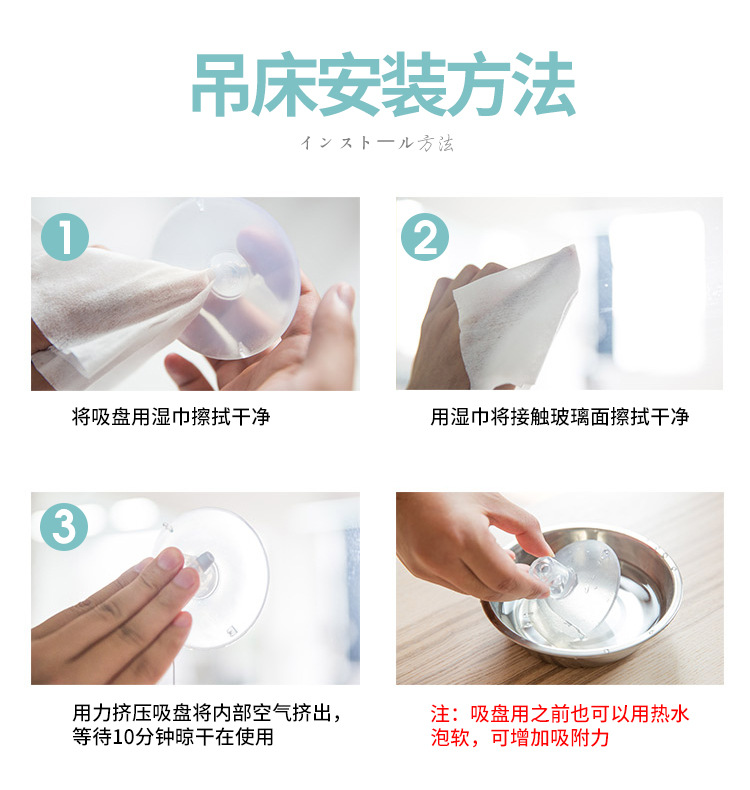 吊床安装方法

インストール方法

1

将吸盘用湿巾擦拭干净

2

用湿巾将接触玻璃面擦拭干净

3

用力挤压吸盘将内部空气挤出，等待10分钟晾干在使用

注：吸盘用之前也可以用热水泡软，可增加吸附力