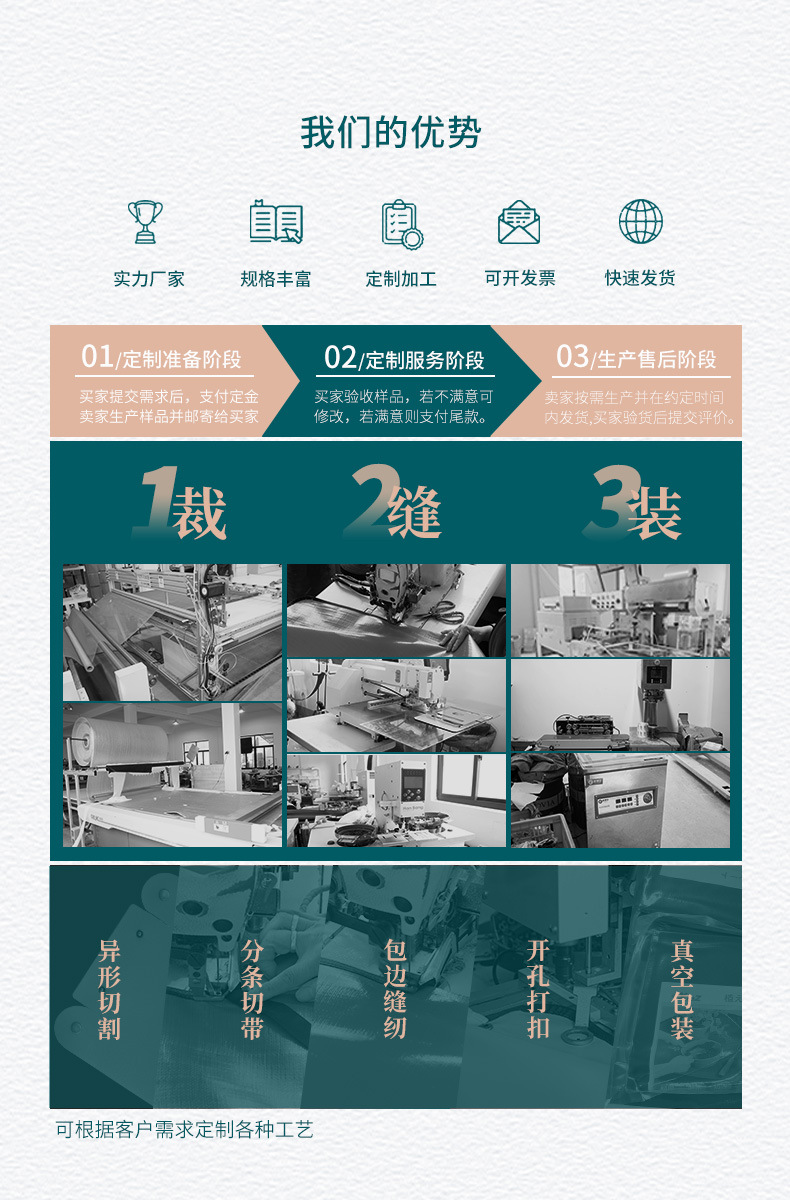 我们的优势

实力厂家
规格丰富
定制加工
可开发票
快速发货

01/定制准备阶段
买家提交需求后，支付定金 卖家生产样品并邮寄给买家

02/定制服务阶段
买家验收样品，若不满意可修改，若满意则支付尾款。

03/生产售后阶段
卖家按需生产并在约定时间内发货,买家验货后提交评价。

1裁
2缝
3装

异形切割
分条切带
包边缝纫
开孔打扣
真空包装

可根据客户需求定制各种工艺