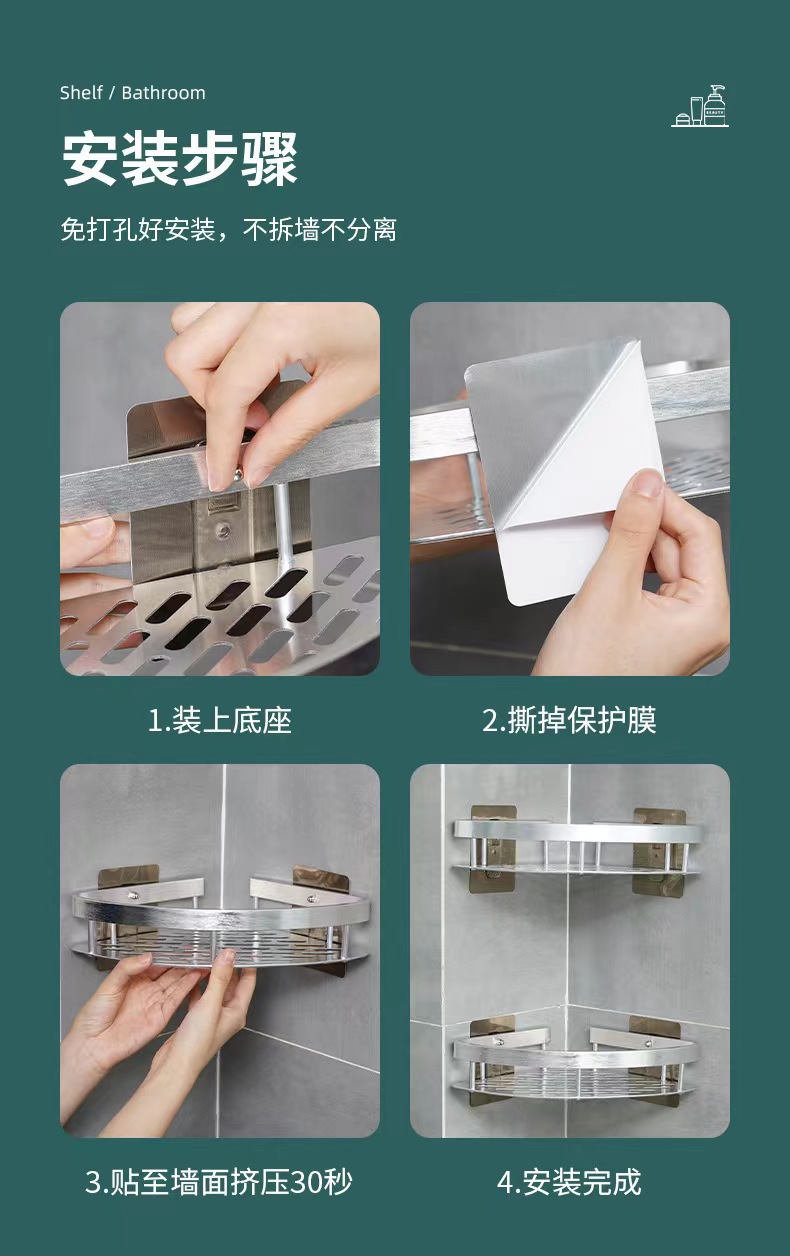 Shelf / Bathroom

BEAUTY

安装步骤

免打孔好安装，不拆墙不分离

1.装上底座

2.撕掉保护膜

3.贴至墙面挤压30秒

4.安装完成