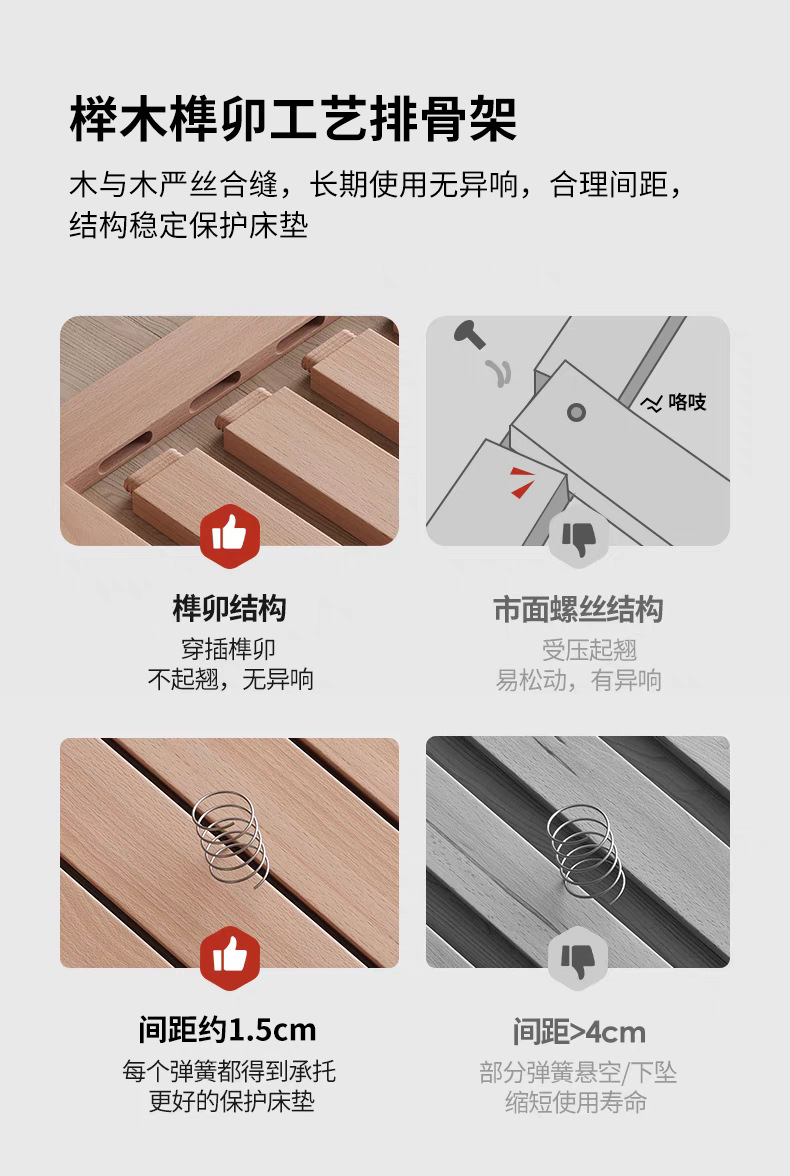 榉木榫卯工艺排骨架

木与木严丝合缝，长期使用无异响，合理间距，结构稳定保护床垫

咯吱

榫卯结构
穿插榫卯
不起翘，无异响

市面螺丝结构
受压起翘
易松动，有异响

间距约1.5cm
每个弹簧都得到承托
更好的保护床垫

间距>4cm
部分弹簧悬空/下坠
缩短使用寿命