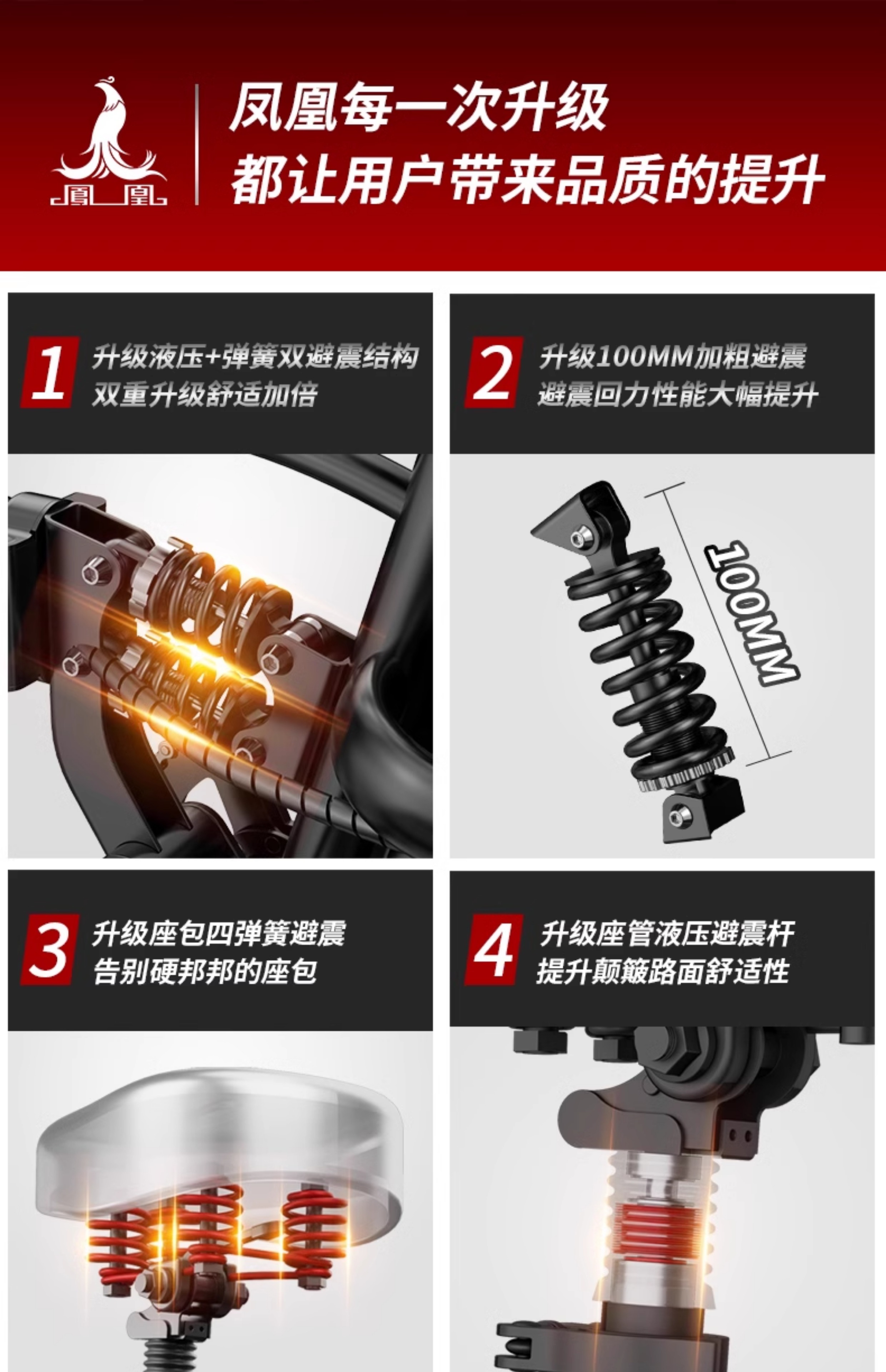 鳳凰

凤凰每一次升级
都让用户带来品质的提升

1 升级液压+弹簧双避震结构
双重升级舒适加倍

2 升级100MM加粗避震
避震回力性能大幅提升

100MM

3 升级座包四弹簧避震
告别硬邦邦的座包

4 升级座管液压避震杆
提升颠簸路面舒适性