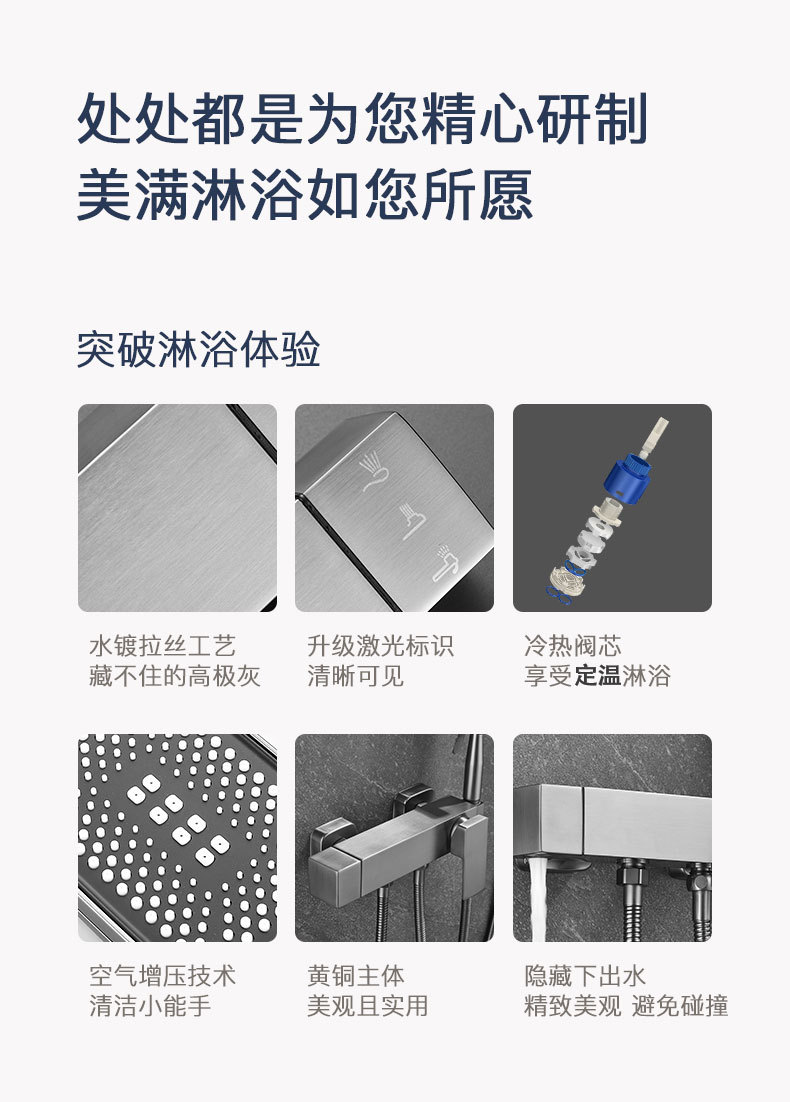 处处都是为您精心研制
美满淋浴如您所愿

突破淋浴体验

水镀拉丝工艺
藏不住的高极灰

升级激光标识
清晰可见

冷热阀芯
享受定温淋浴

空气增压技术
清洁小能手

黄铜主体
美观且实用

隐藏下出水
精致美观 避免碰撞