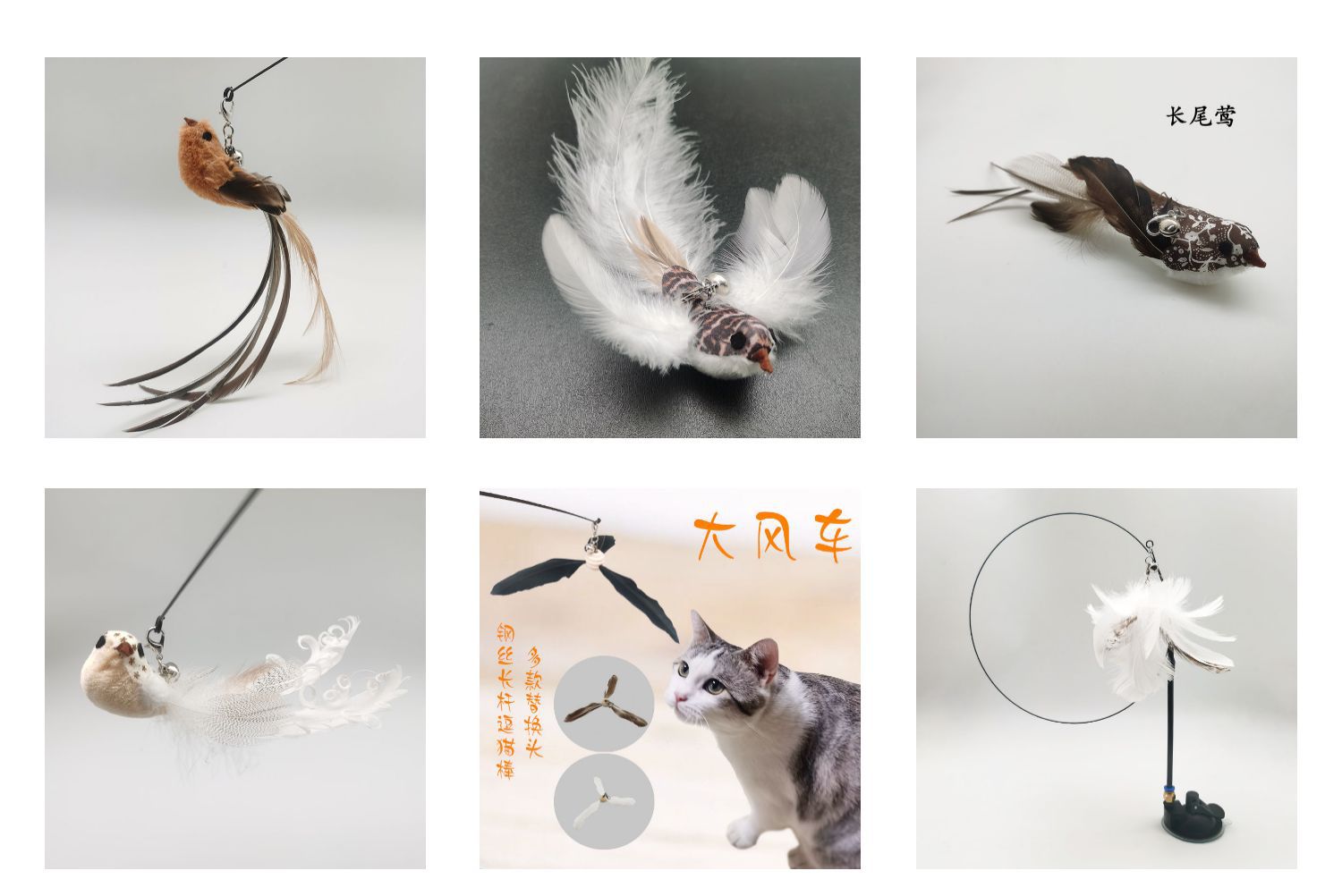 长尾莺

大风车

钢丝长杆逗猫棒

多款替换头