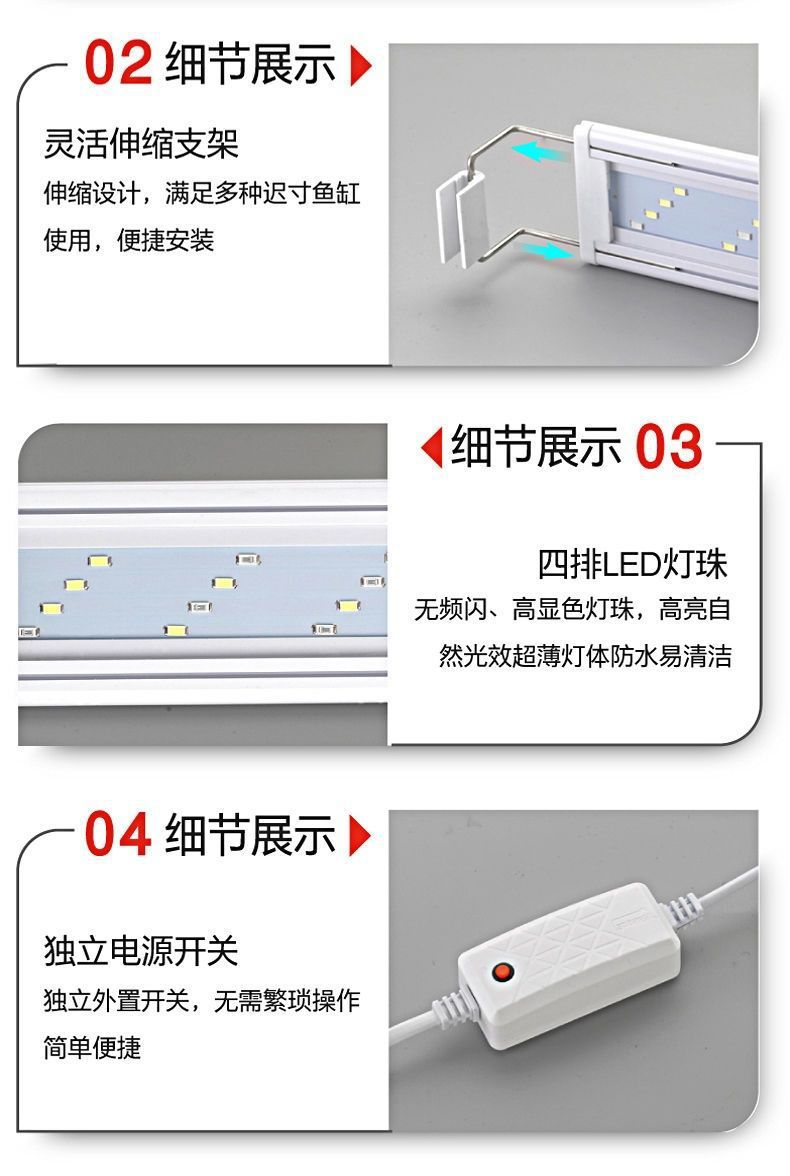 02 细节展示

灵活伸缩支架

伸缩设计，满足多种迟寸鱼缸使用，便捷安装

细节展示 03

四排LED灯珠

无频闪、高显色灯珠，高亮自然光效超薄灯体防水易清洁

04 细节展示

独立电源开关

独立外置开关，无需繁琐操作简单便捷