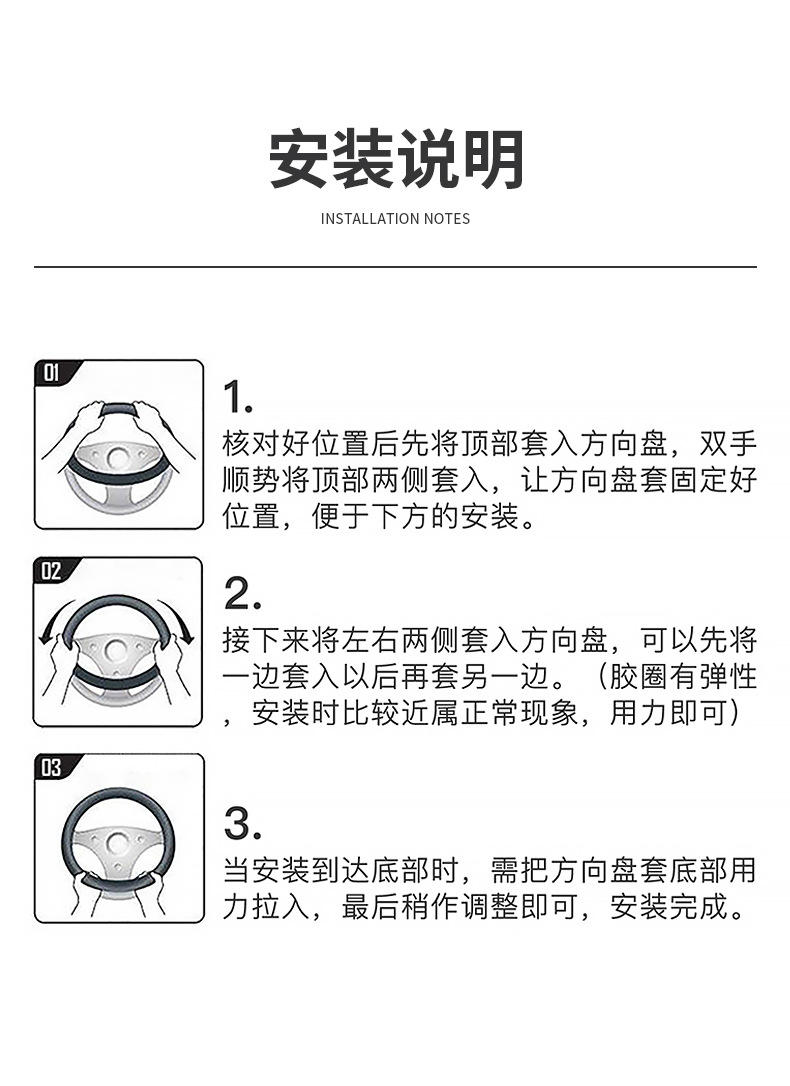 安装说明

INSTALLATION NOTES

01

1.
核对好位置后先将顶部套入方向盘，双手顺势将顶部两侧套入，让方向盘套固定好位置，便于下方的安装。

02

2.
接下来将左右两侧套入方向盘，可以先将一边套入以后再套另一边。（胶圈有弹性，安装时比较近属正常现象，用力即可）

03

3.
当安装到达底部时，需把方向盘套底部用力拉入，最后稍作调整即可，安装完成。