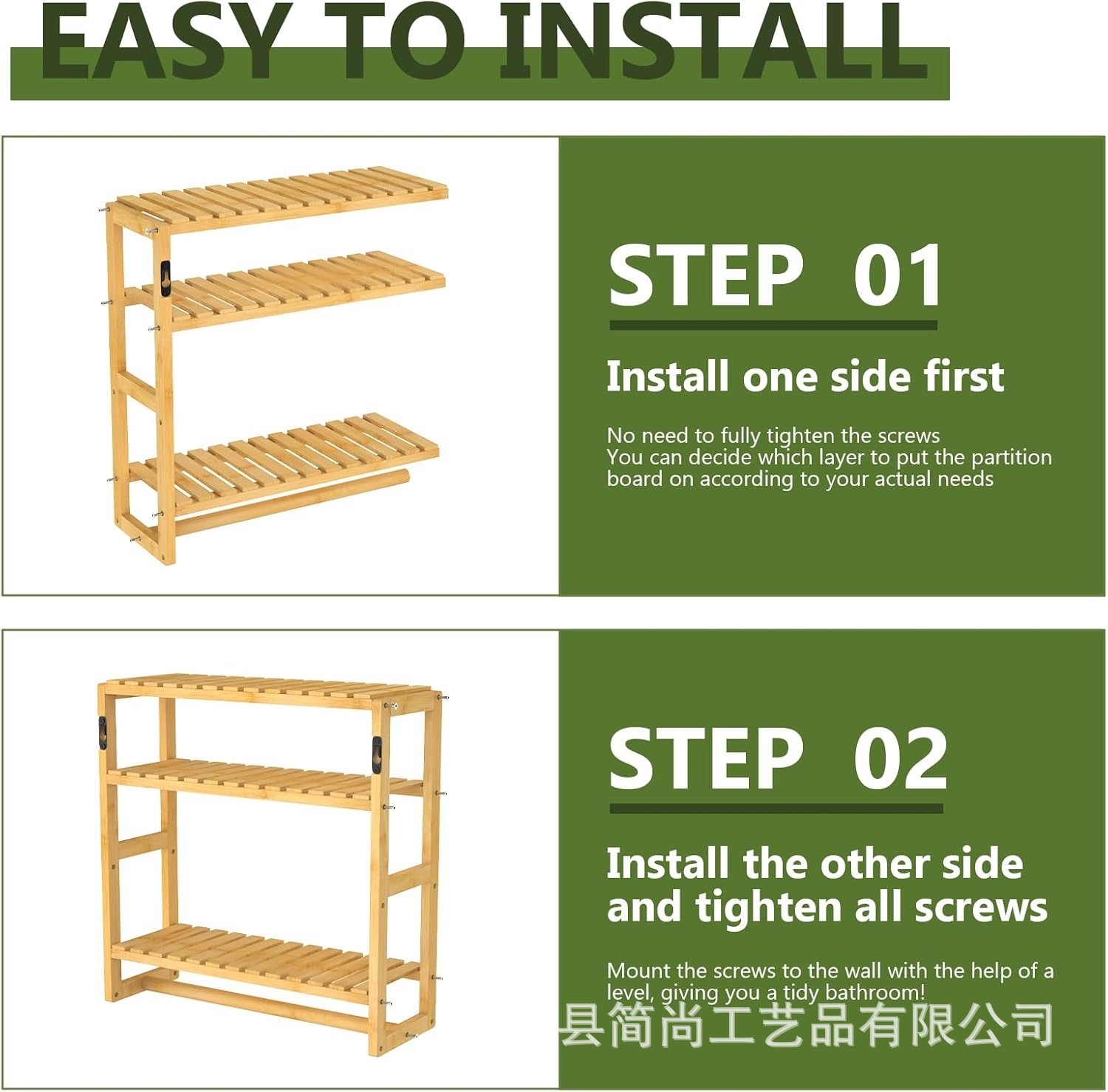 EASY TO INSTALL

STEP 01

Install one side first

No need to fully tighten the screws
You can decide which layer to put the partition board on according to your actual needs

STEP 02

Install the other side and tighten all screws

Mount the screws to the wall with the help of a level, giving you a tidy bathroom!

县简尚工艺品有限公司