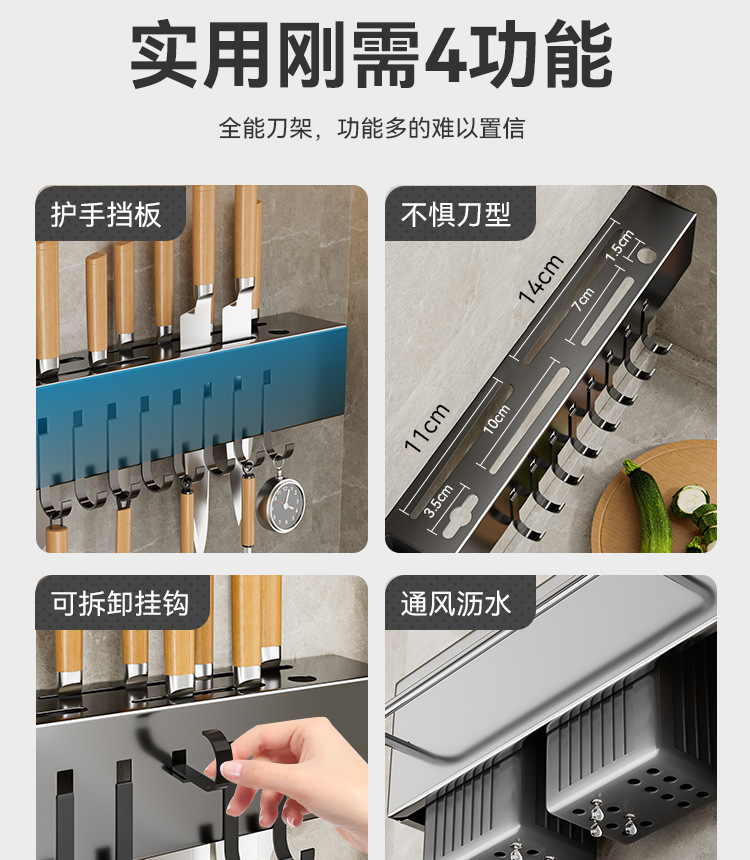 实用刚需4功能

全能刀架，功能多的难以置信

护手挡板

不惧刀型

14cm

1.5cm

7cm

11cm

10cm

3.5cm

可拆卸挂钩

通风沥水