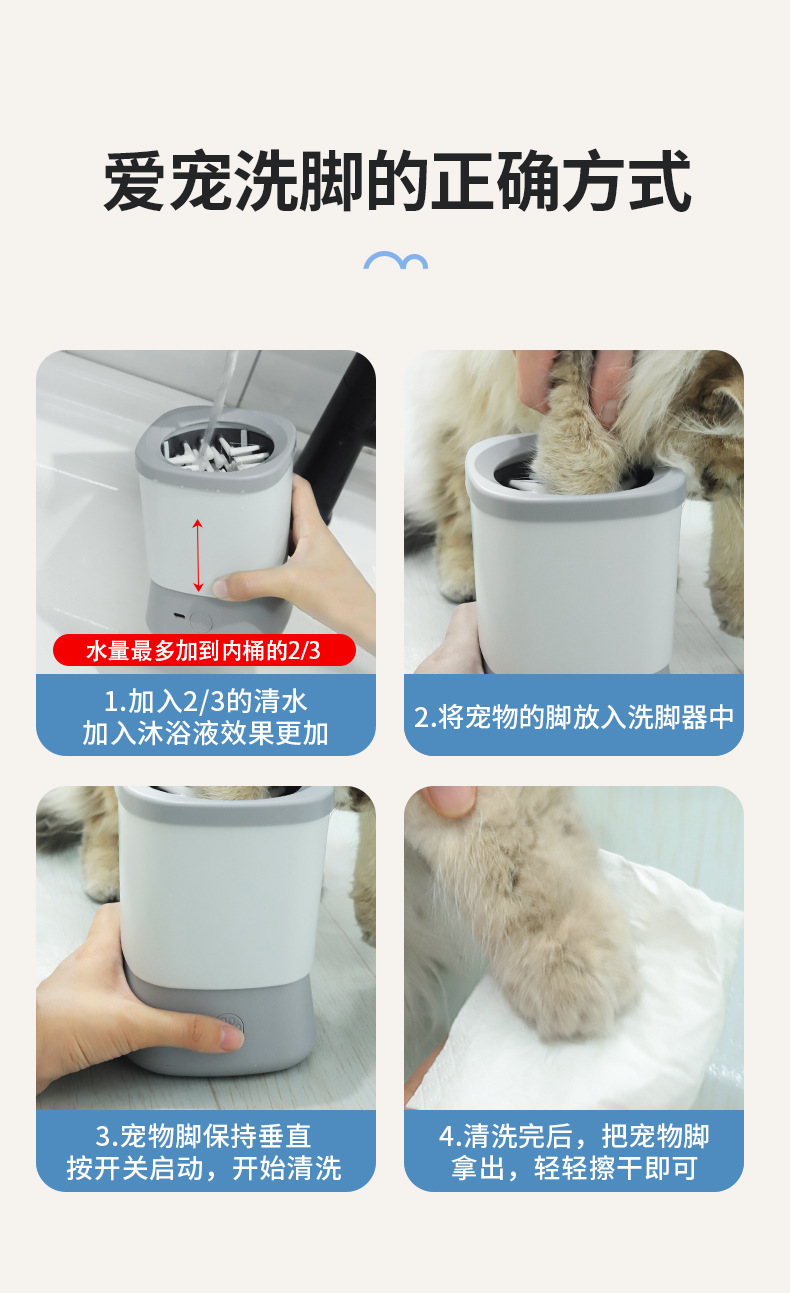 爱宠洗脚的正确方式

水量最多加到内桶的2/3

1.加入2/3的清水
加入沐浴液效果更加

2.将宠物的脚放入洗脚器中

3.宠物脚保持垂直
按开关启动，开始清洗

4.清洗完后，把宠物脚
拿出，轻轻擦干即可