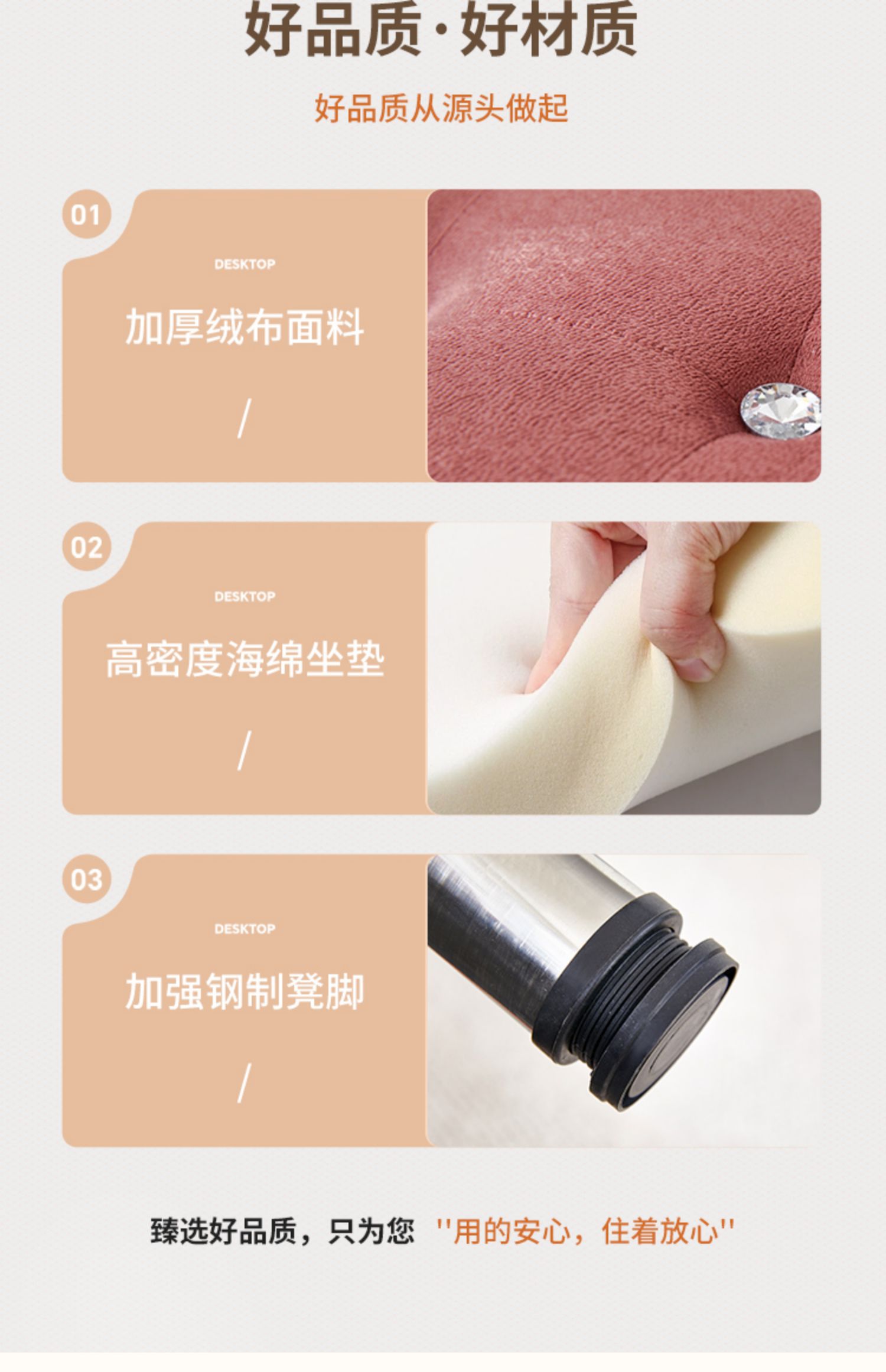 好品质·好材质

好品质从源头做起

01

DESKTOP

加厚绒布面料

/

02

DESKTOP

高密度海绵坐垫

/

03

DESKTOP

加强钢制凳脚

/

臻选好品质，只为您 "用的安心，住着放心"