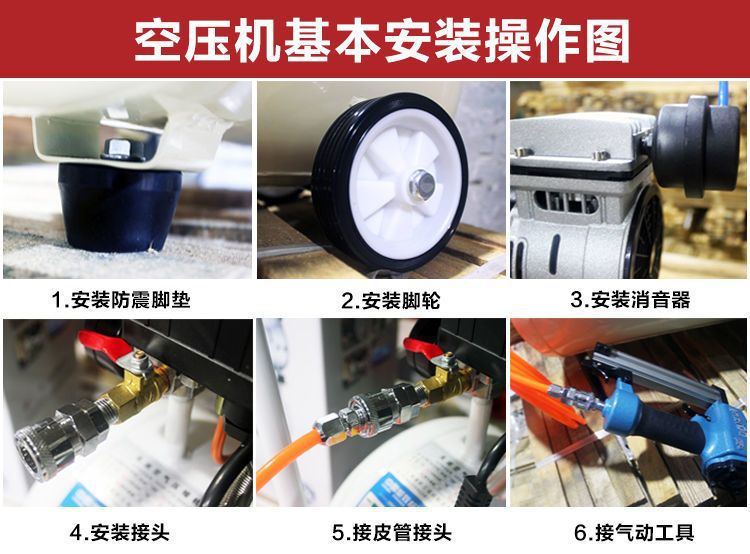 空压机基本安装操作图

1.安装防震脚垫

2.安装脚轮

3.安装消音器

4.安装接头

5.接皮管接头

6.接气动工具