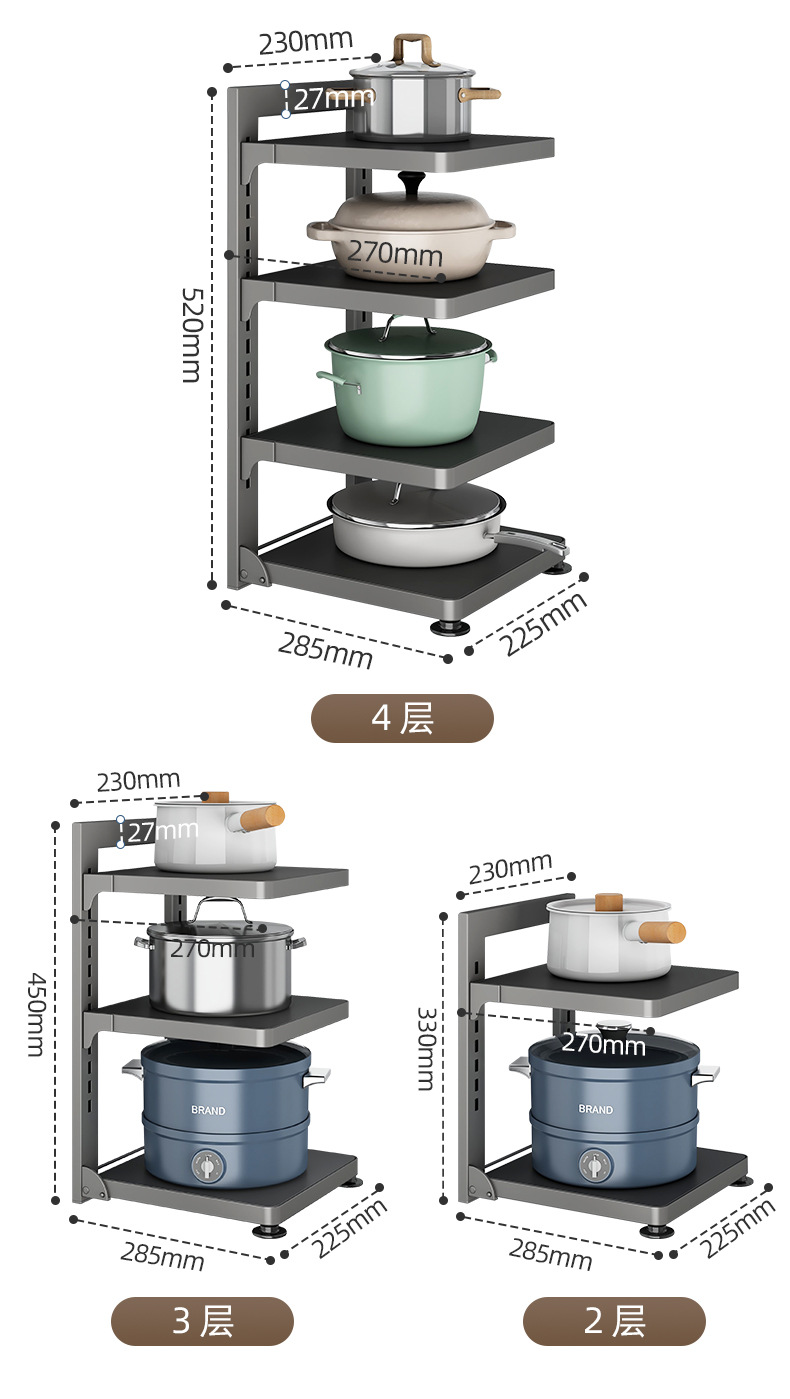 230mm
27mm
270mm
520mm
285mm
225mm
4 层

230mm
27mm
270mm
450mm
BRAND
285mm
225mm
3 层

230mm
270mm
330mm
BRAND
285mm
225mm
2 层