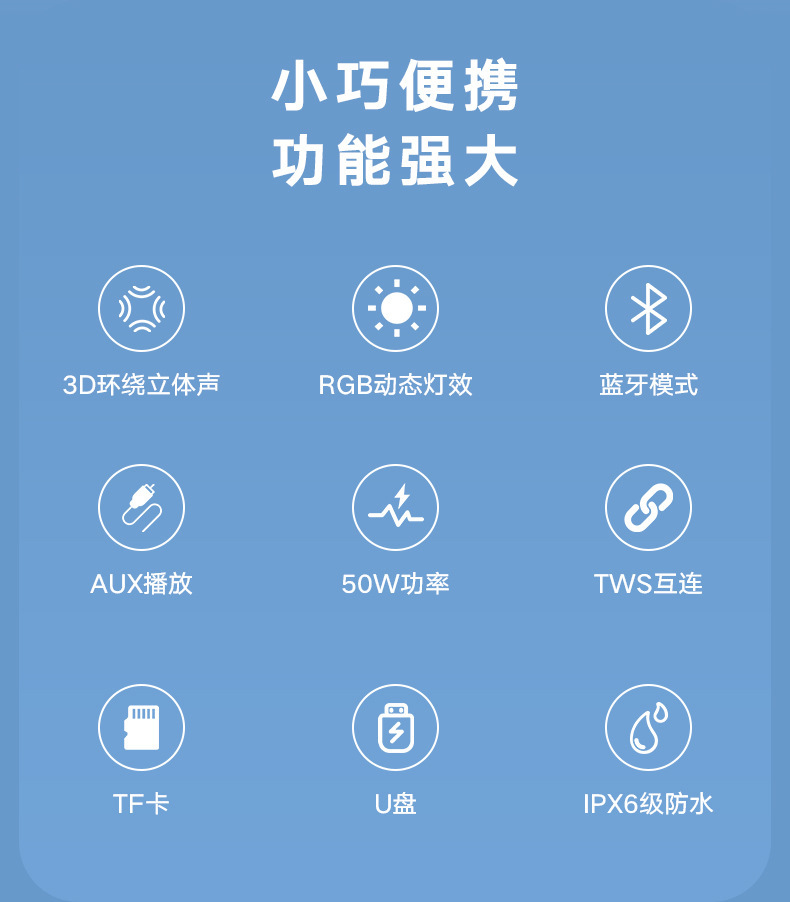 小巧便携
功能强大

3D环绕立体声

RGB动态灯效

蓝牙模式

AUX播放

50W功率

TWS互连

TF卡

U盘

IPX6级防水