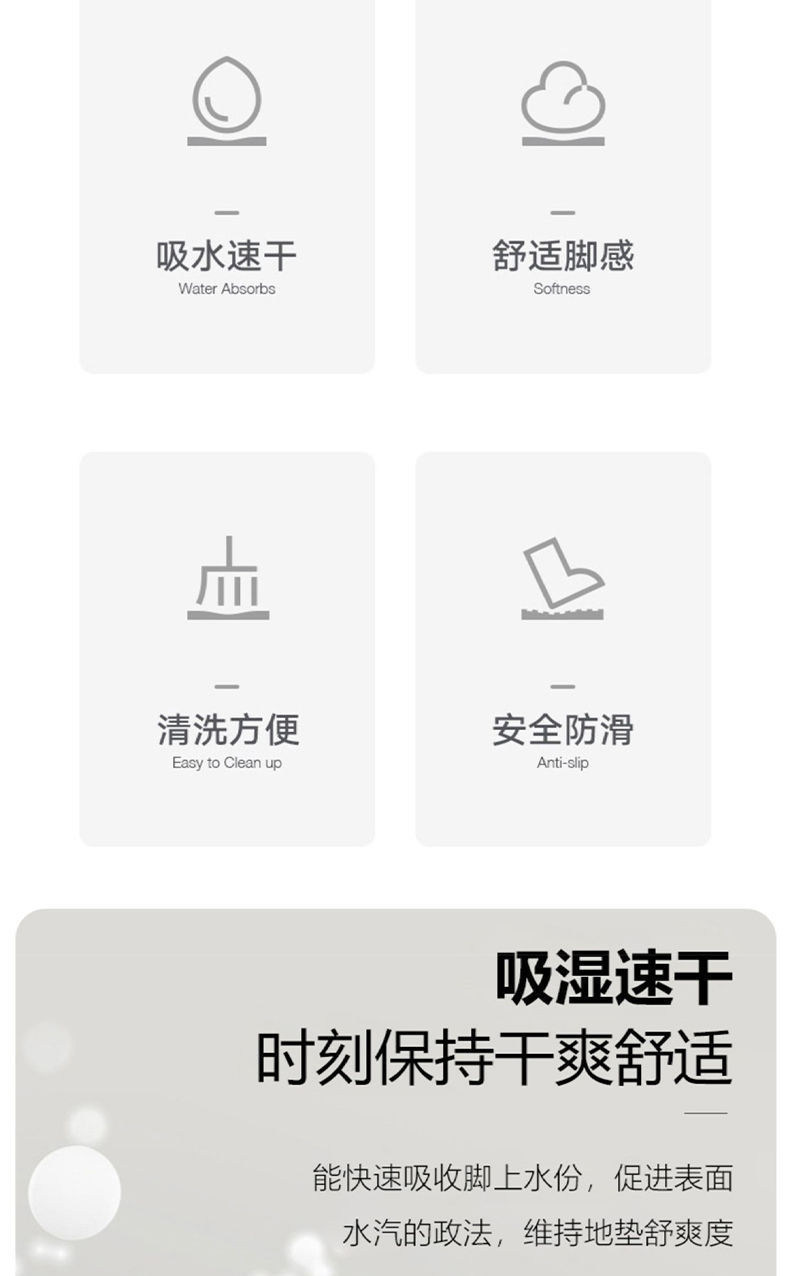 吸水速干
Water Absorbs

舒适脚感
Softness

清洗方便
Easy to Clean up

安全防滑
Anti-slip

吸湿速干
时刻保持干爽舒适

能快速吸收脚上水份，促进表面水汽的政法，维持地垫舒爽度