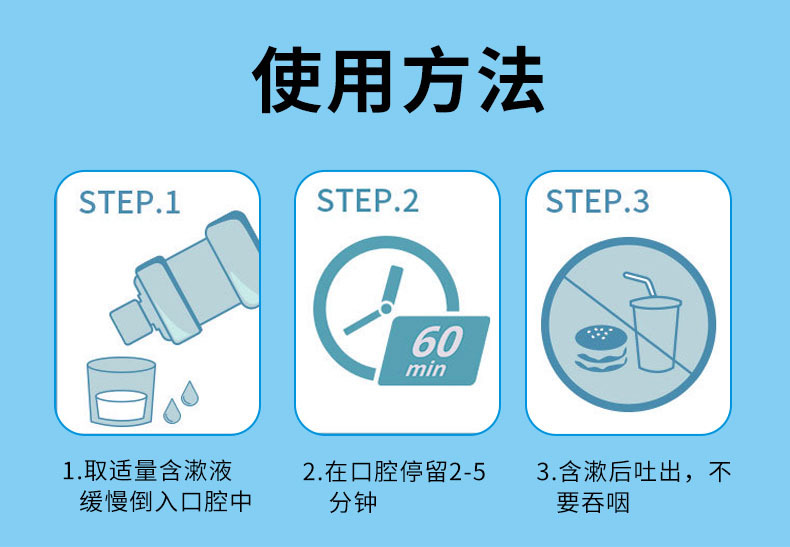 使用方法

STEP.1

STEP.2

60
min

STEP.3

1.取适量含漱液缓慢倒入口腔中

2.在口腔停留2-5分钟

3.含漱后吐出，不要吞咽