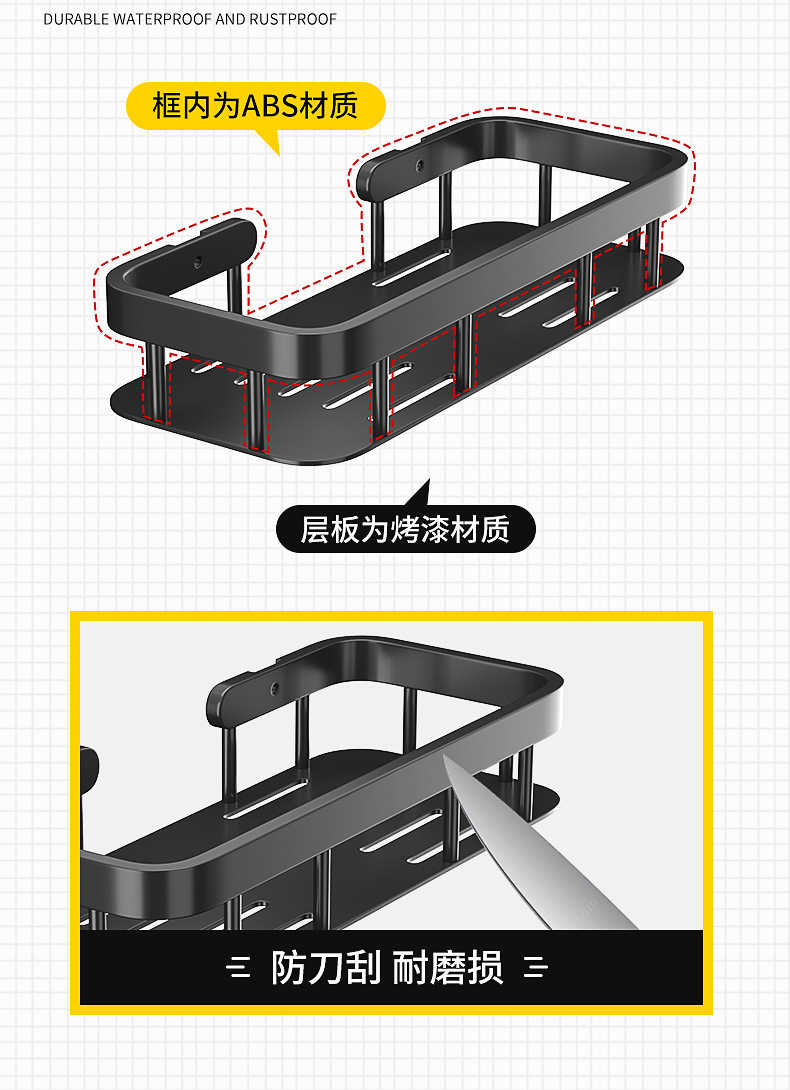 DURABLE WATERPROOF AND RUSTPROOF

框内为ABS材质

层板为烤漆材质

防刀刮 耐磨损