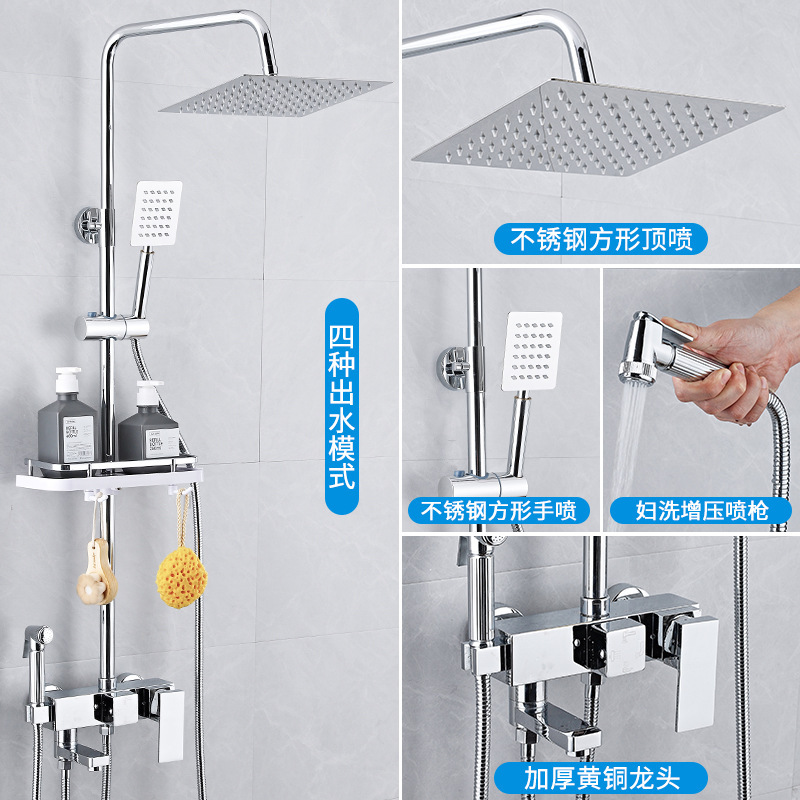 四种出水模式

不锈钢方形顶喷

不锈钢方形手喷

妇洗增压喷枪

加厚黄铜龙头