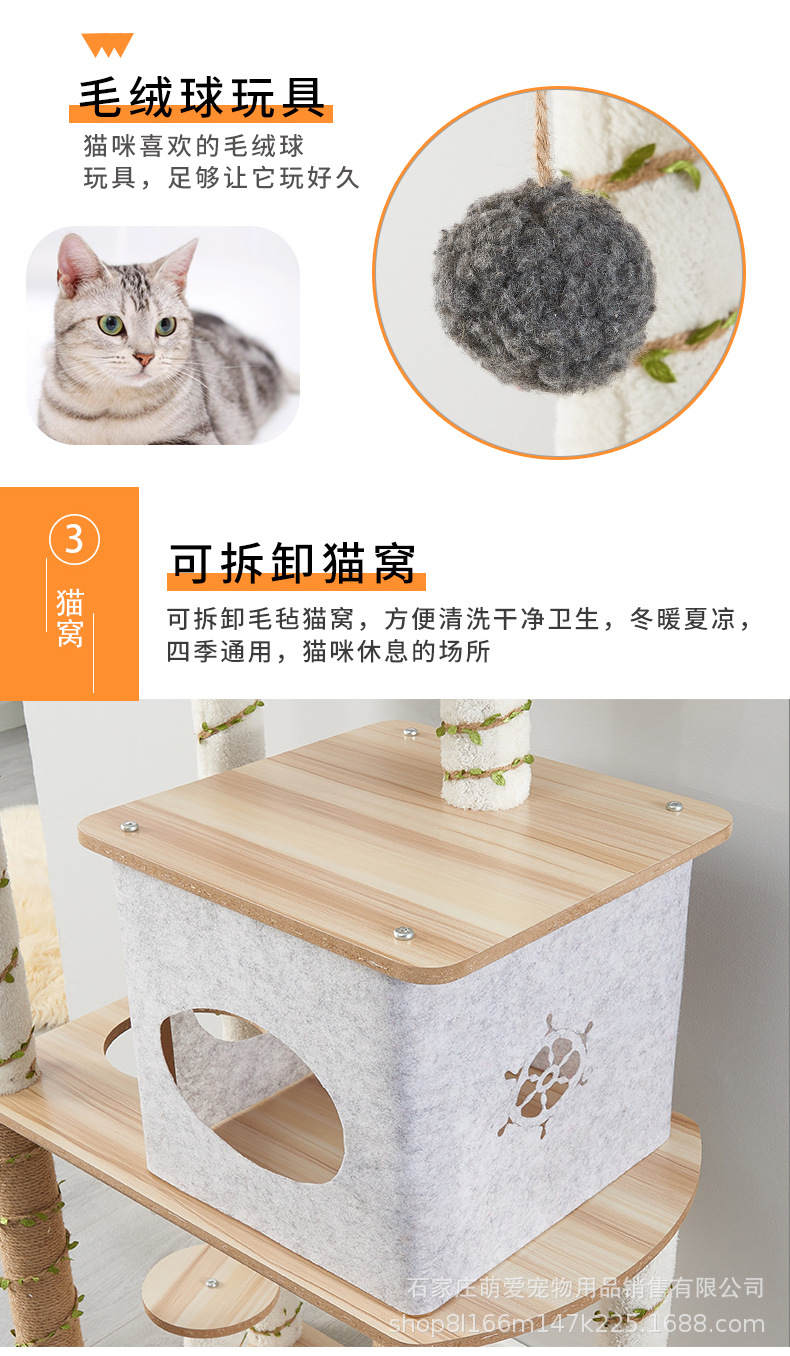 毛绒球玩具

猫咪喜欢的毛绒球玩具，足够让它玩好久

3
猫窝

可拆卸猫窝

可拆卸毛毡猫窝，方便清洗干净卫生，冬暖夏凉，四季通用，猫咪休息的场所

石家庄萌爱宠物用品销售有限公司
shop8l166m147k225.1688.com