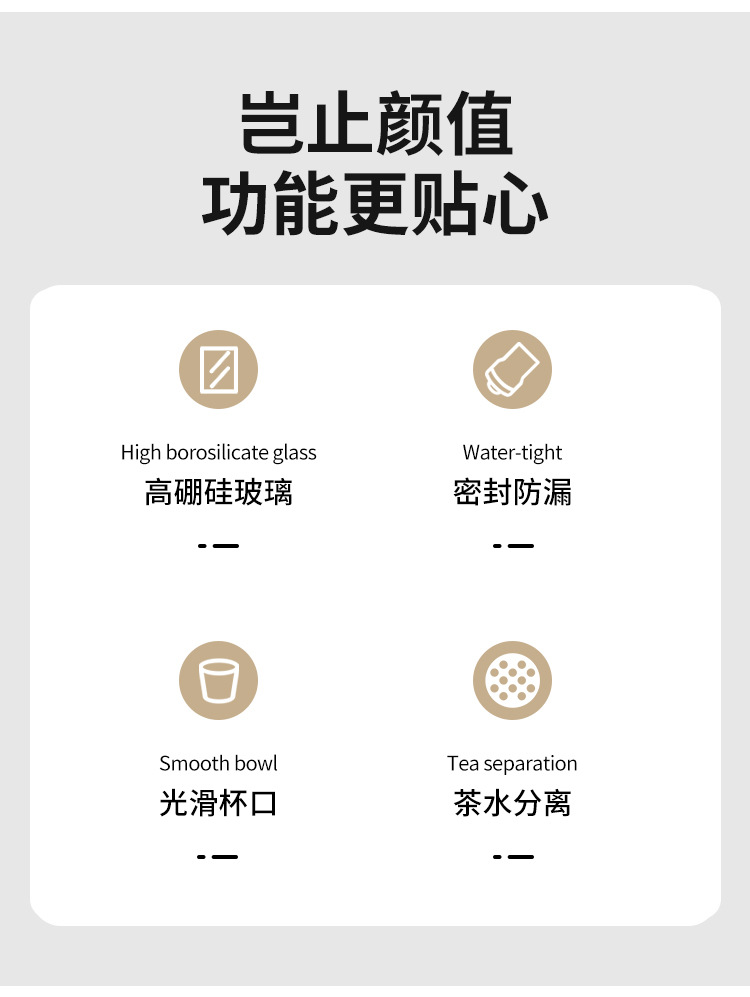 岂止颜值
功能更贴心

High borosilicate glass
高硼硅玻璃

Water-tight
密封防漏

Smooth bowl
光滑杯口

Tea separation
茶水分离