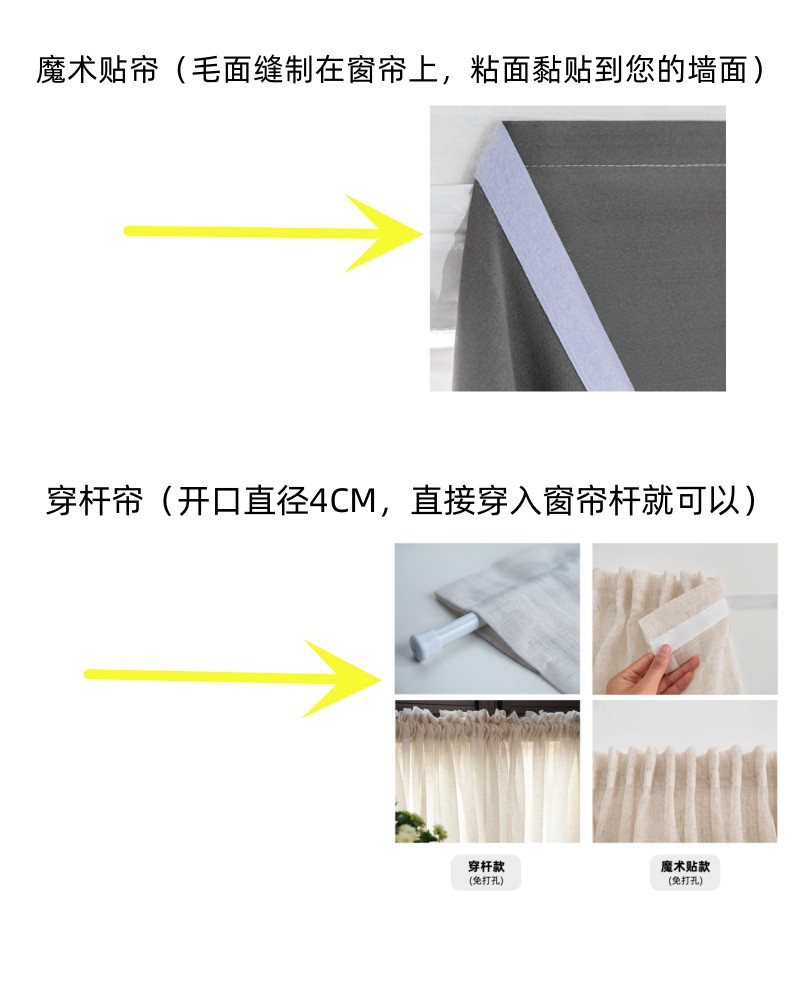 魔术贴帘（毛面缝制在窗帘上，粘面黏贴到您的墙面）

穿杆帘（开口直径4CM，直接穿入窗帘杆就可以）

穿杆款
(免打孔)

魔术贴款
(免打孔)