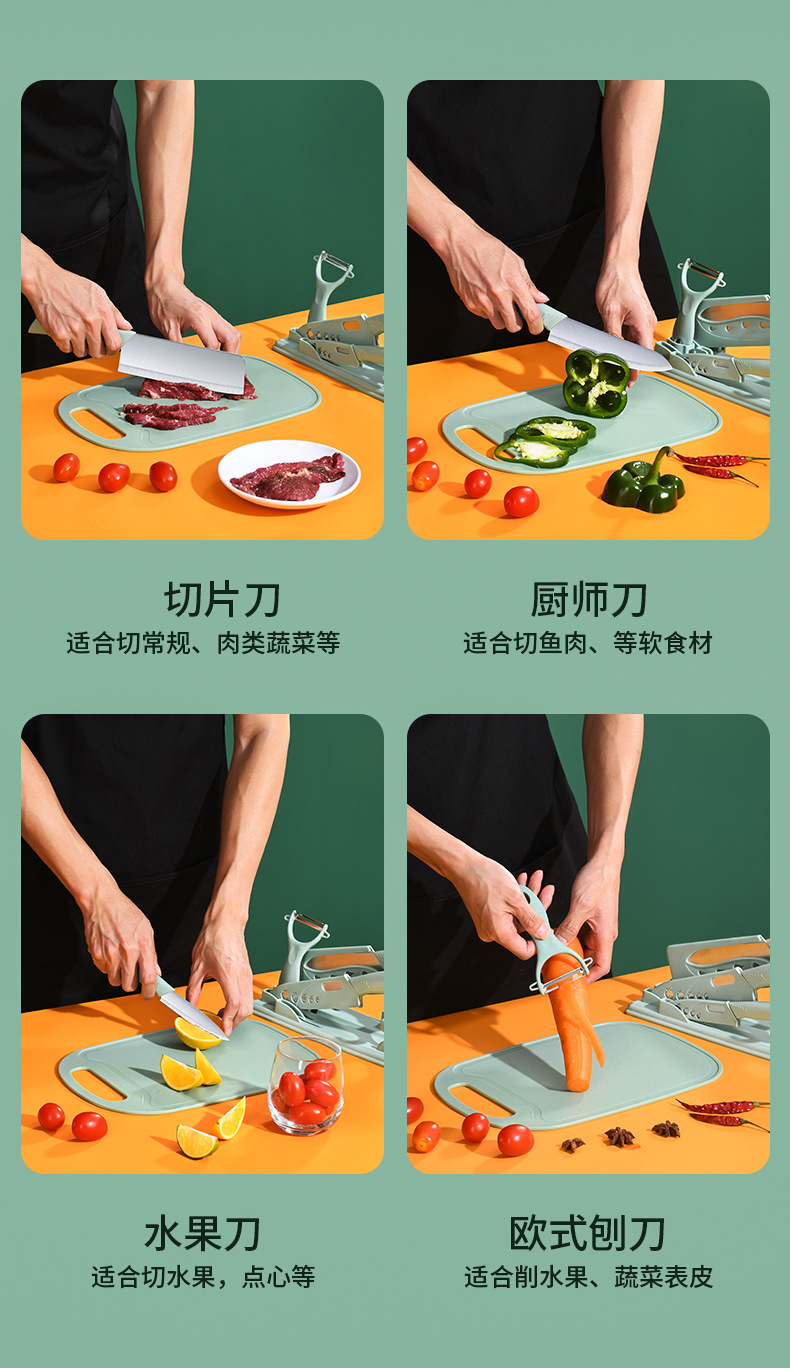 切片刀
适合切常规、肉类蔬菜等

厨师刀
适合切鱼肉、等软食材

水果刀
适合切水果，点心等

欧式刨刀
适合削水果、蔬菜表皮