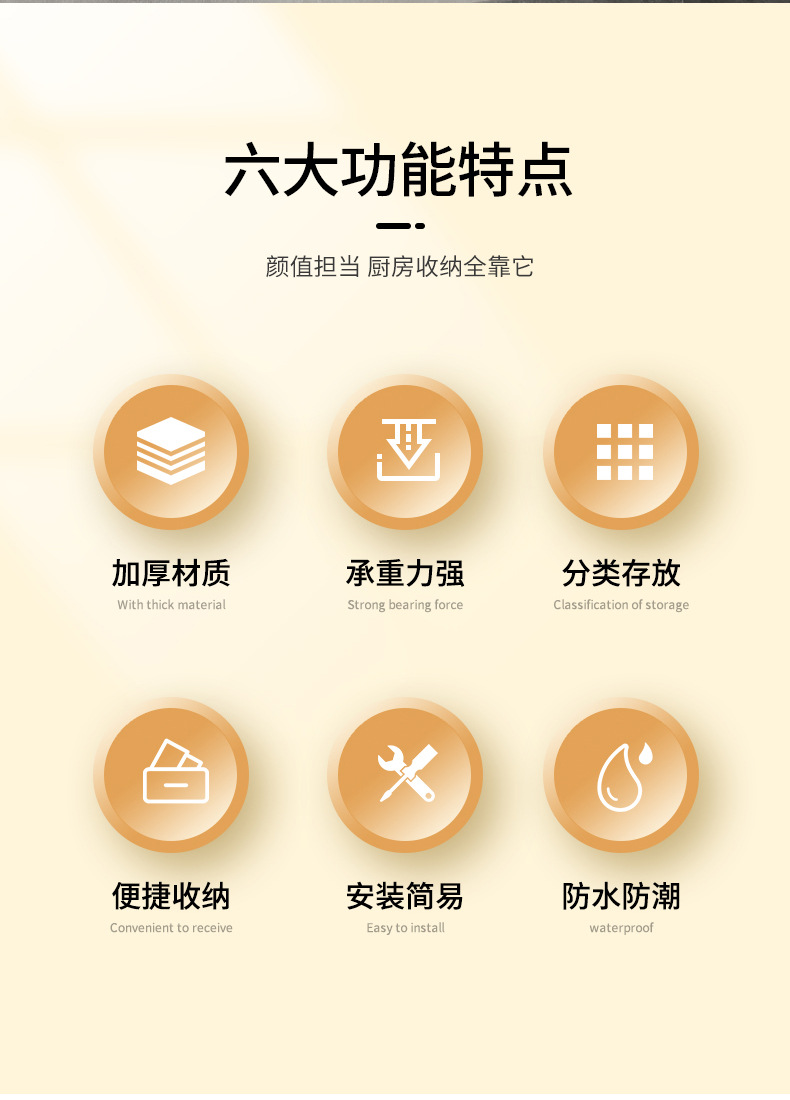 六大功能特点

颜值担当 厨房收纳全靠它

加厚材质
With thick material

承重力强
Strong bearing force

分类存放
Classification of storage

便捷收纳
Convenient to receive

安装简易
Easy to install

防水防潮
waterproof