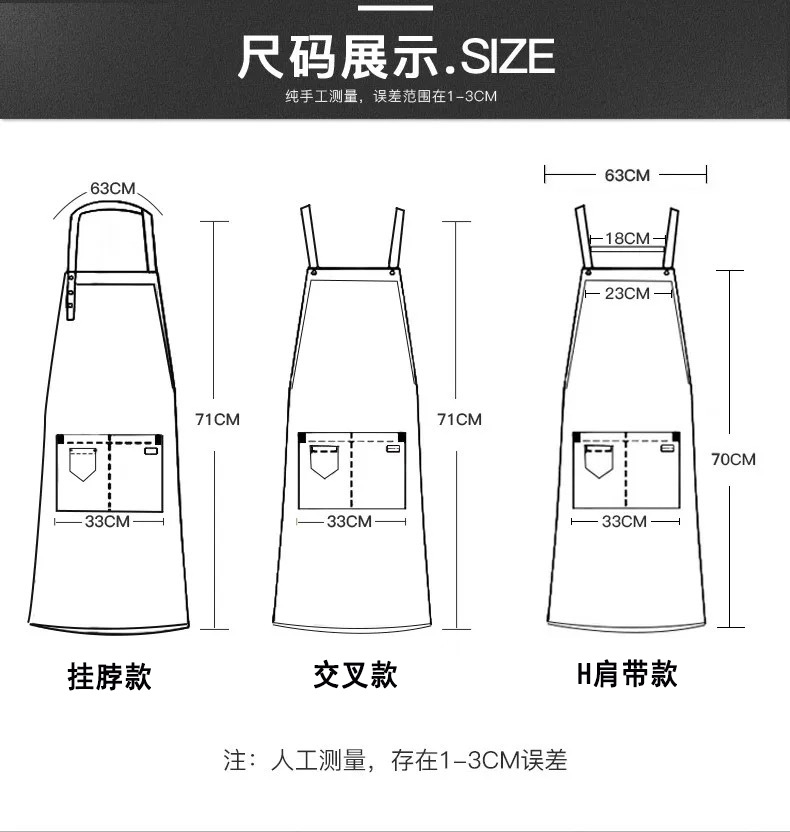 尺码展示.SIZE

纯手工测量，误差范围在1-3CM

63CM

71CM

33CM

挂脖款

71CM

33CM

交叉款

63CM

18CM

23CM

70CM

33CM

H肩带款

注：人工测量，存在1-3CM误差