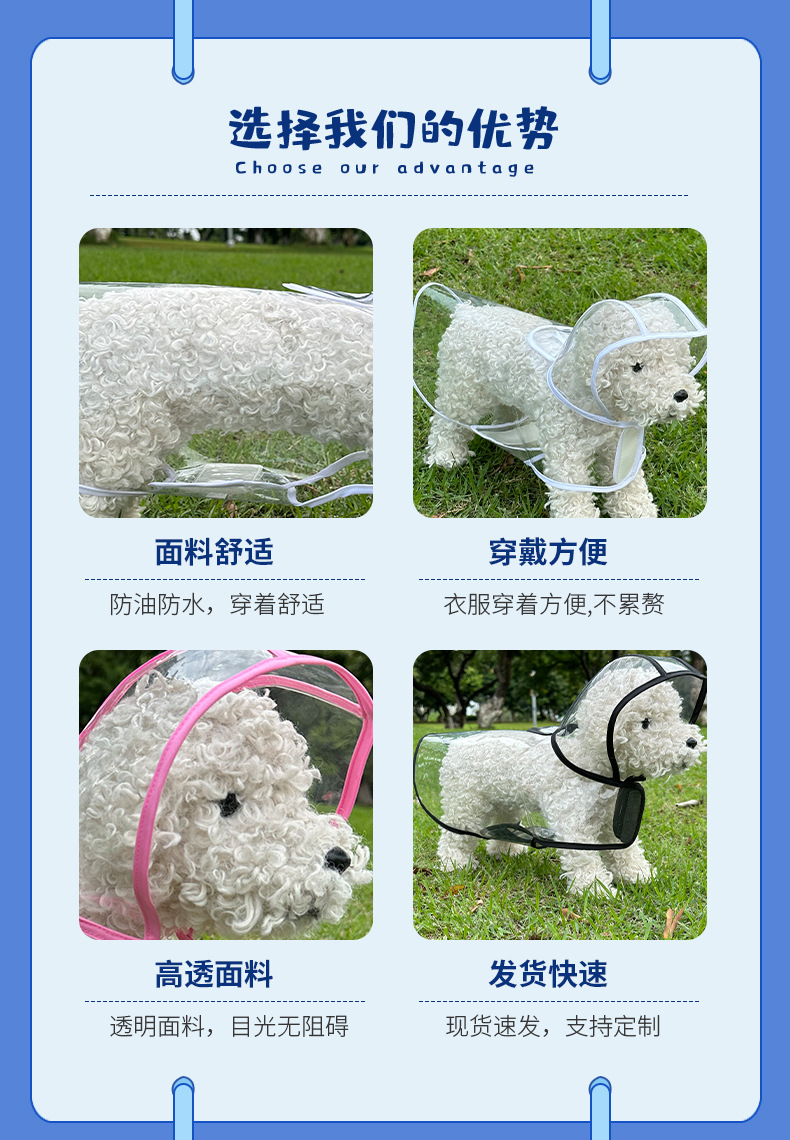 选择我们的优势
Choose our advantage

面料舒适
防油防水，穿着舒适

穿戴方便
衣服穿着方便,不累赘

高透面料
透明面料，目光无阻碍

发货快速
现货速发，支持定制