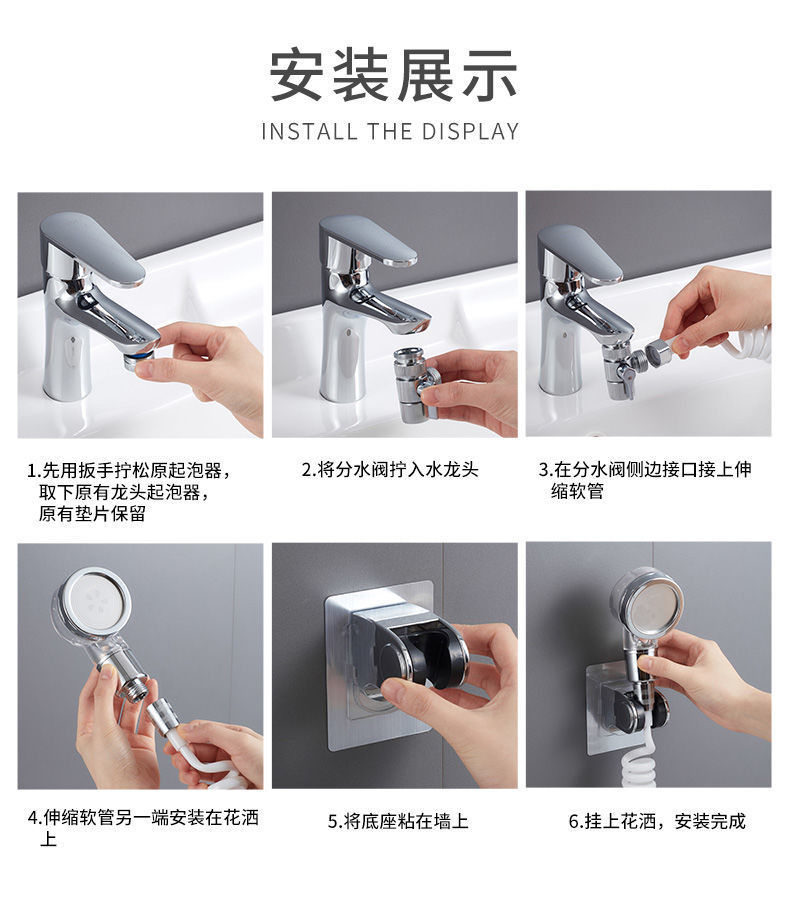 安装展示

INSTALL THE DISPLAY

1.先用扳手拧松原起泡器，取下原有龙头起泡器，原有垫片保留

2.将分水阀拧入水龙头

3.在分水阀侧边接口接上伸缩软管

4.伸缩软管另一端安装在花洒上

5.将底座粘在墙上

6.挂上花洒，安装完成