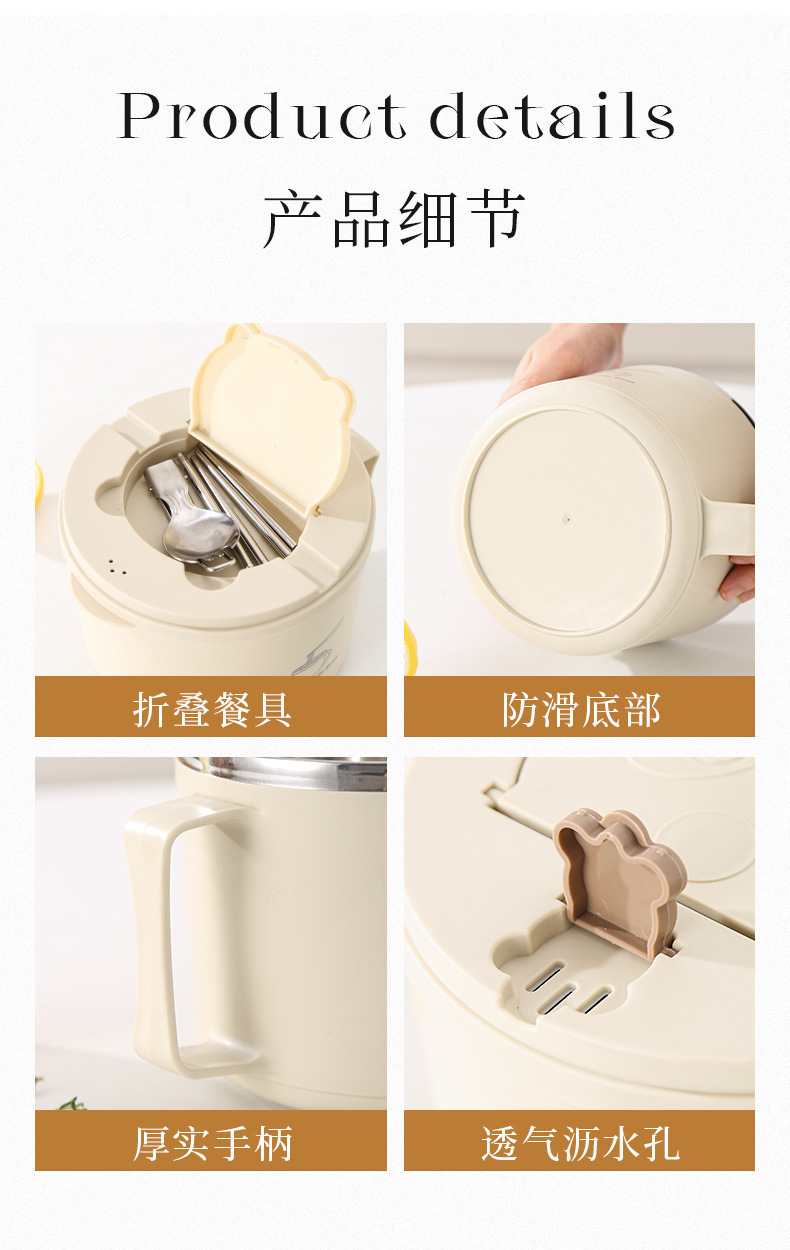 Product details
产品细节

折叠餐具

防滑底部

厚实手柄

透气沥水孔