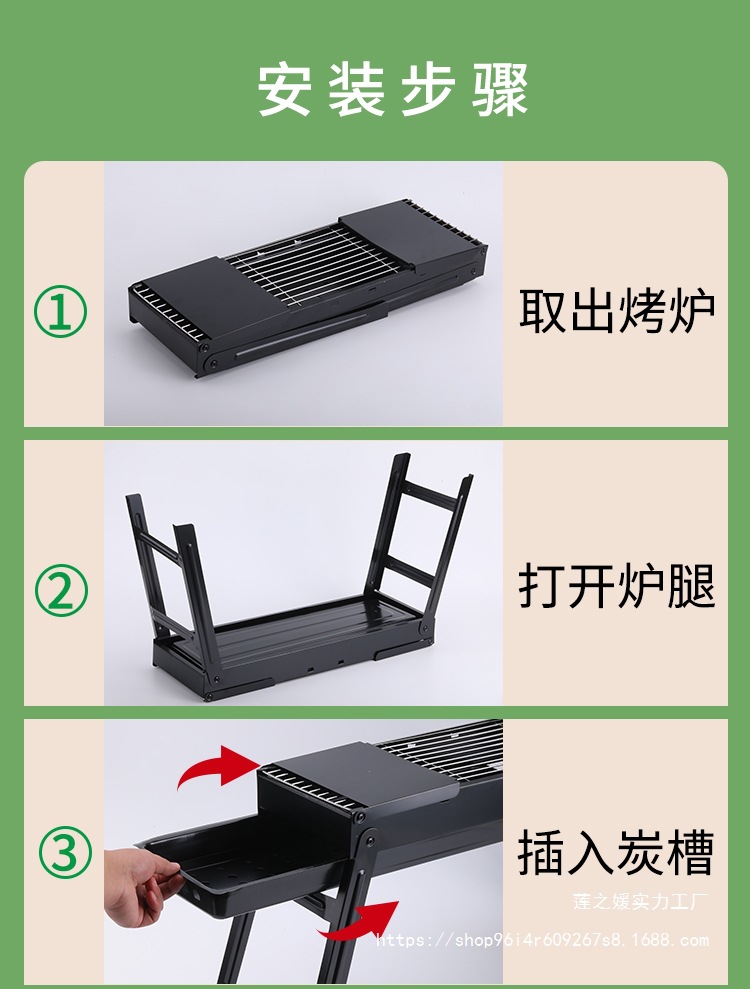 安装步骤

①
取出烤炉

②
打开炉腿

③
插入炭槽

莲之媛实力工厂
https://shop96i4r609267s8.1688.com