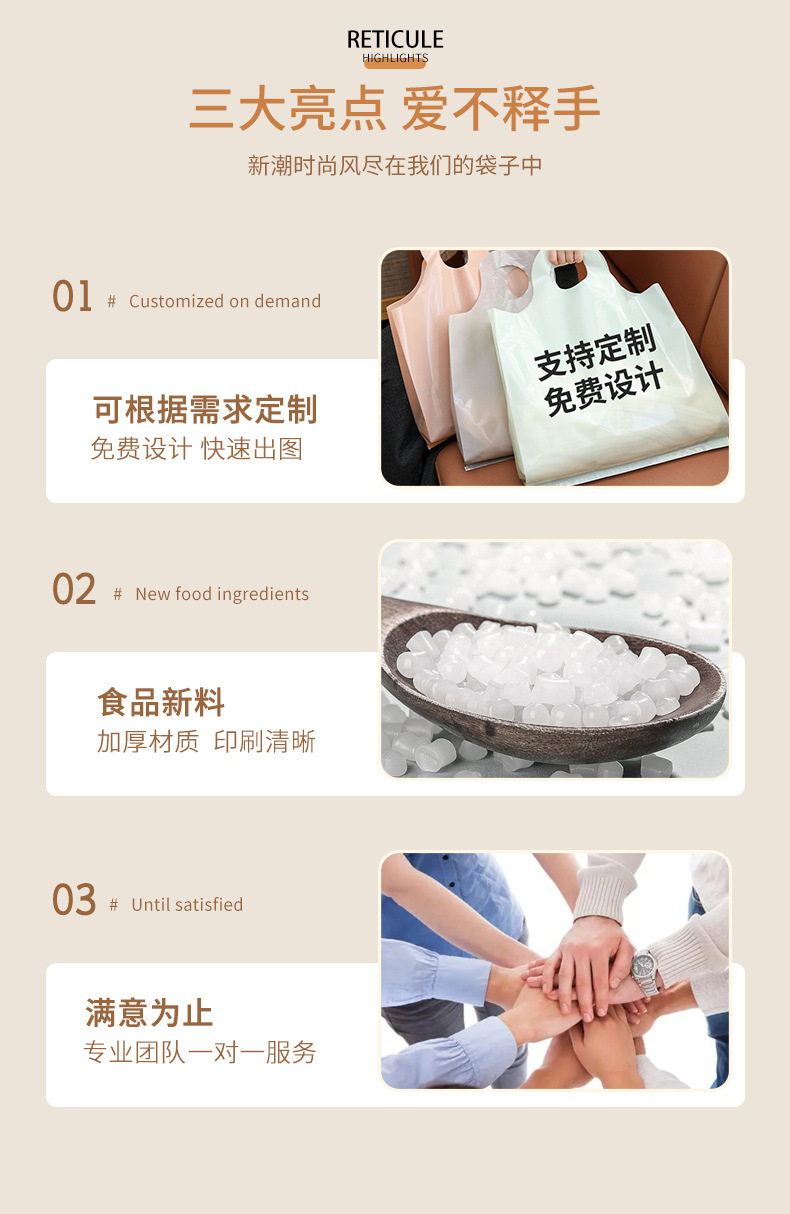 RETICULE
HIGHLIGHTS

三大亮点 爱不释手

新潮时尚风尽在我们的袋子中

01 # Customized on demand

可根据需求定制
免费设计 快速出图

支持定制
免费设计

02 # New food ingredients

食品新料
加厚材质 印刷清晰

03 # Until satisfied

满意为止
专业团队一对一服务