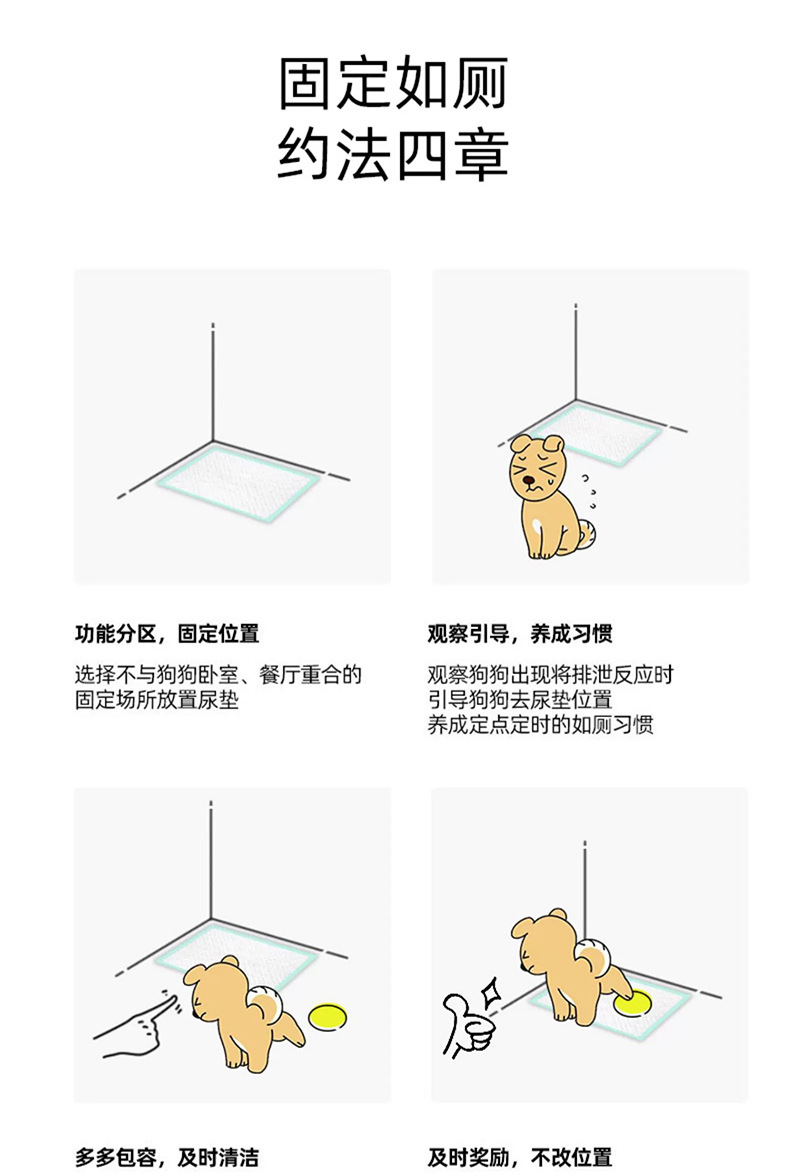 固定如厕
约法四章

功能分区，固定位置

选择不与狗狗卧室、餐厅重合的固定场所放置尿垫

观察引导，养成习惯

观察狗狗出现将排泄反应时
引导狗狗去尿垫位置
养成定点定时的如厕习惯

多多包容，及时清洁

及时奖励，不改位置