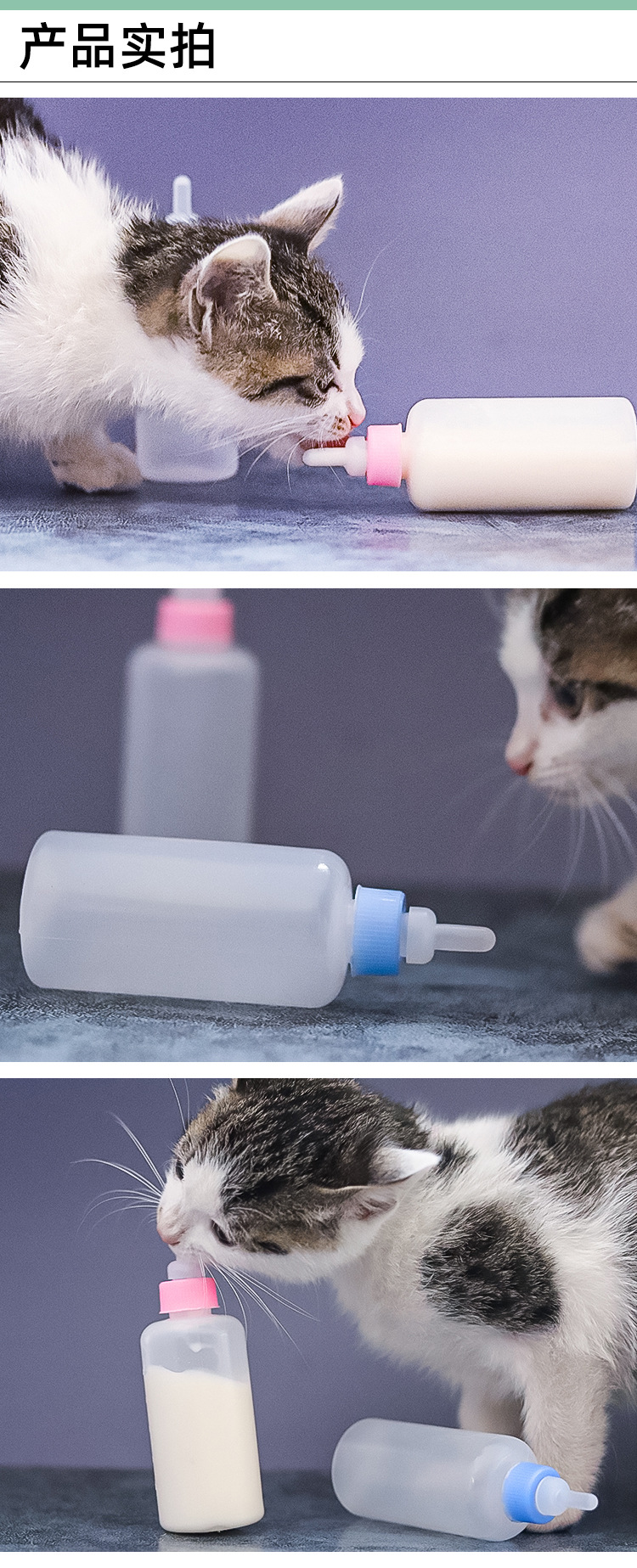 产品实拍