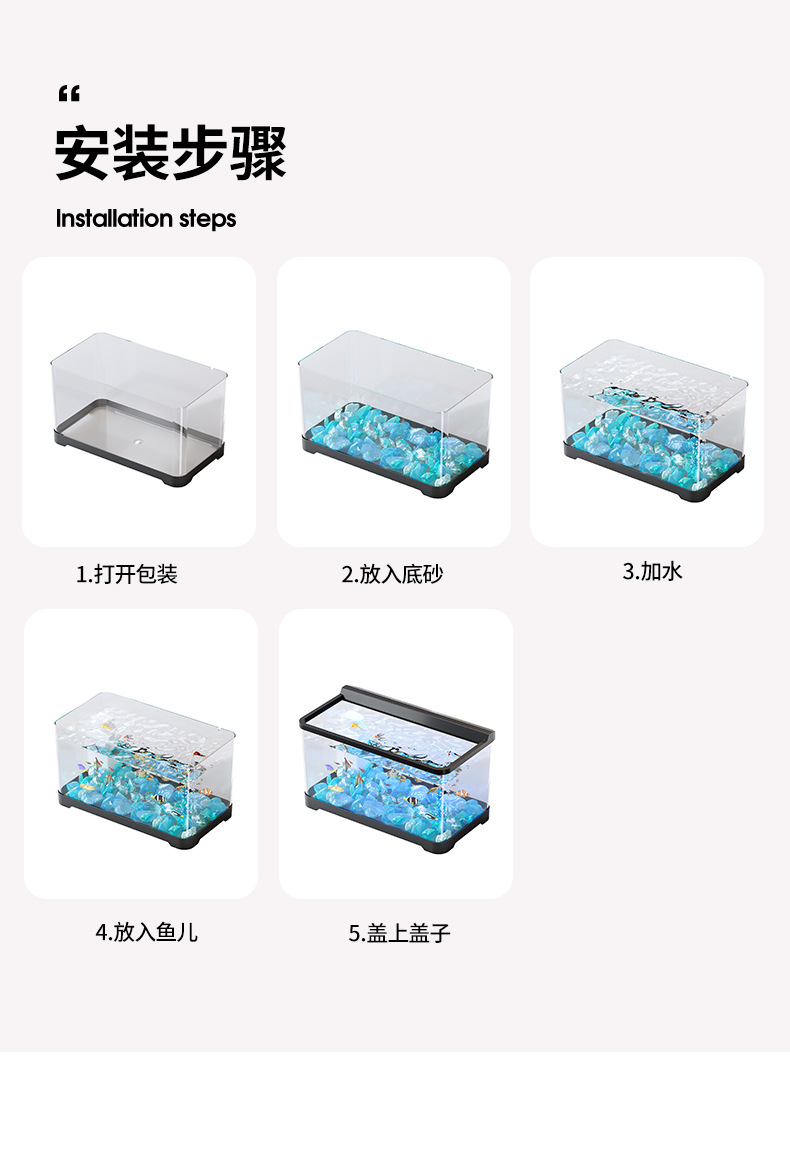 “
安装步骤
Installation steps

1.打开包装

2.放入底砂

3.加水

4.放入鱼儿

5.盖上盖子