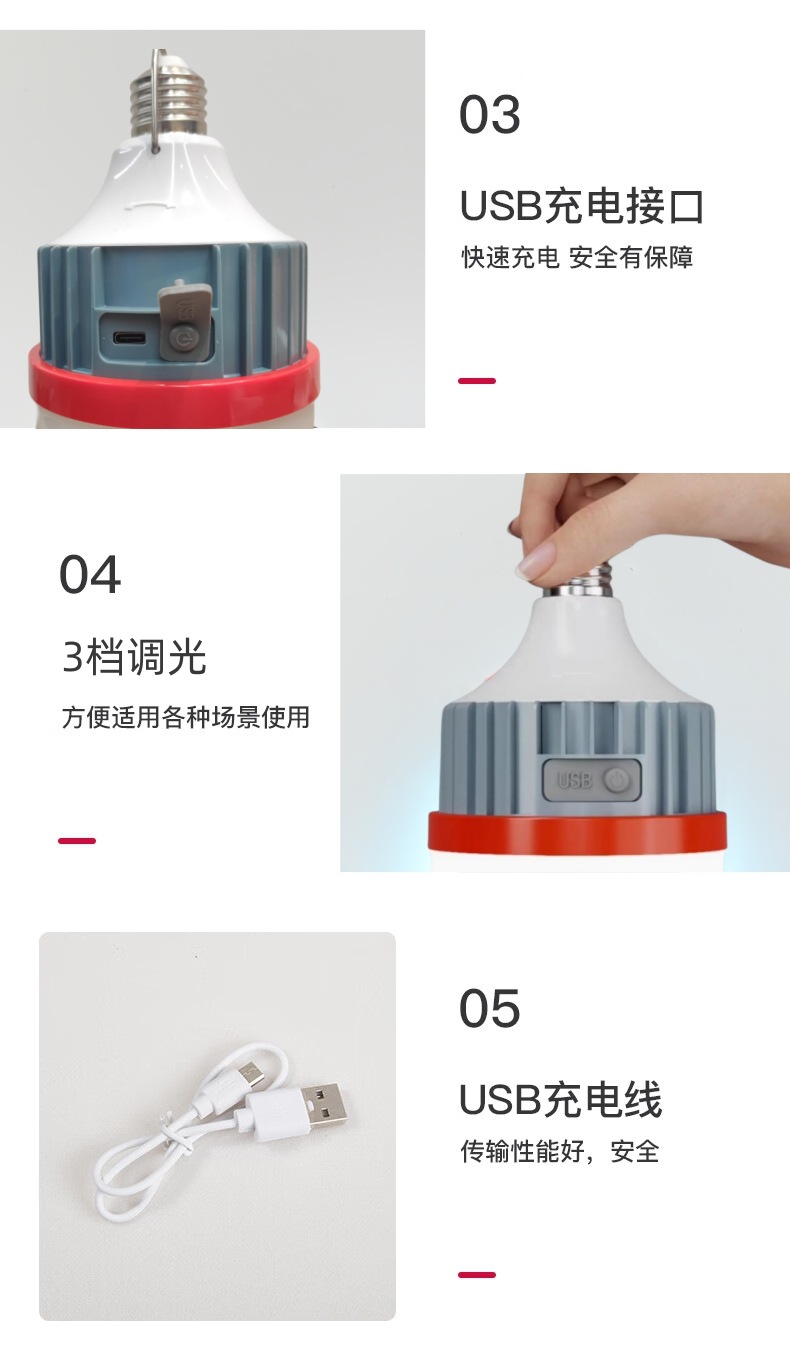 03

USB充电接口

快速充电 安全有保障

04

3档调光

方便适用各种场景使用

USB

05

USB充电线

传输性能好，安全