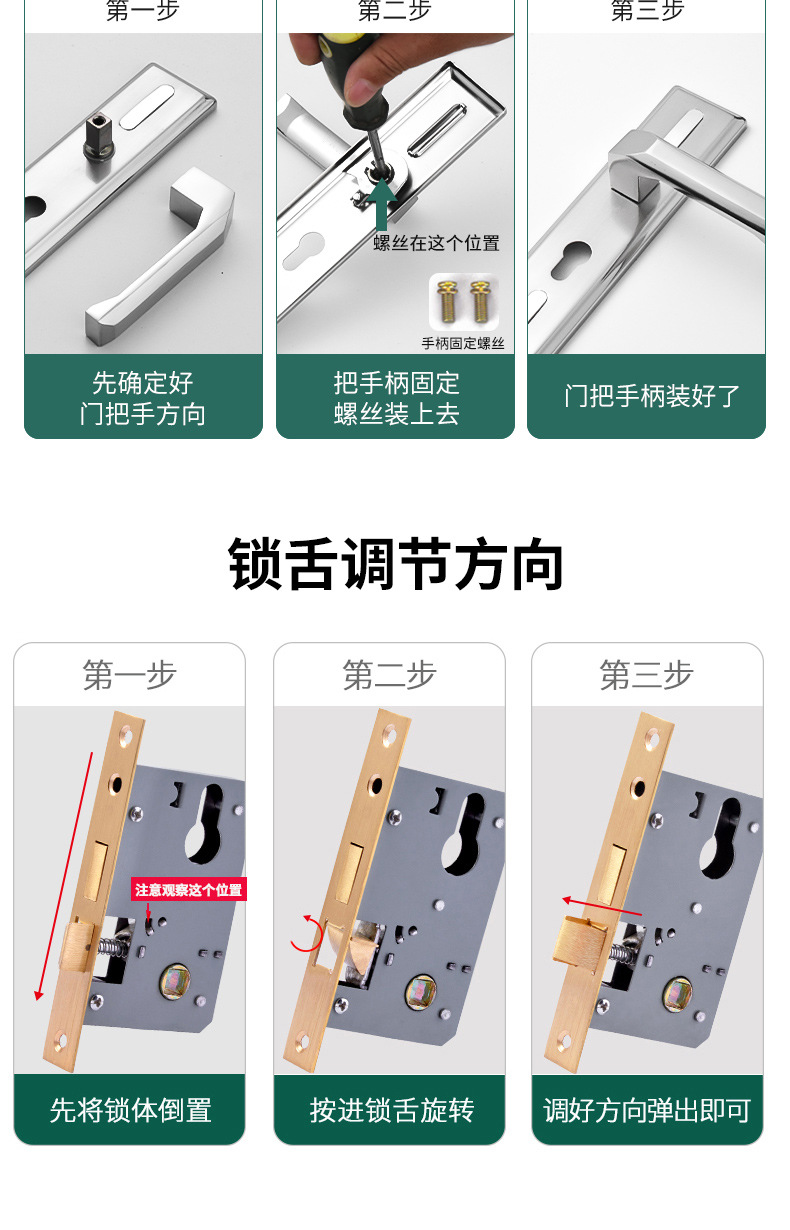 第一步

先确定好门把手方向

第二步

螺丝在这个位置

手柄固定螺丝

把手柄固定螺丝装上去

第三步

门把手柄装好了

锁舌调节方向

第一步

注意观察这个位置

先将锁体倒置

第二步

按进锁舌旋转

第三步

调好方向弹出即可