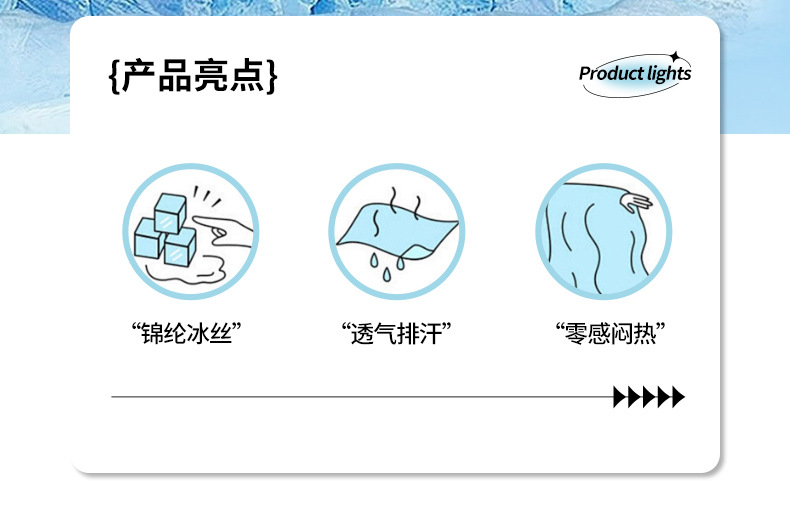 {产品亮点}

Product lights

“锦纶冰丝”

“透气排汗”

“零感闷热”