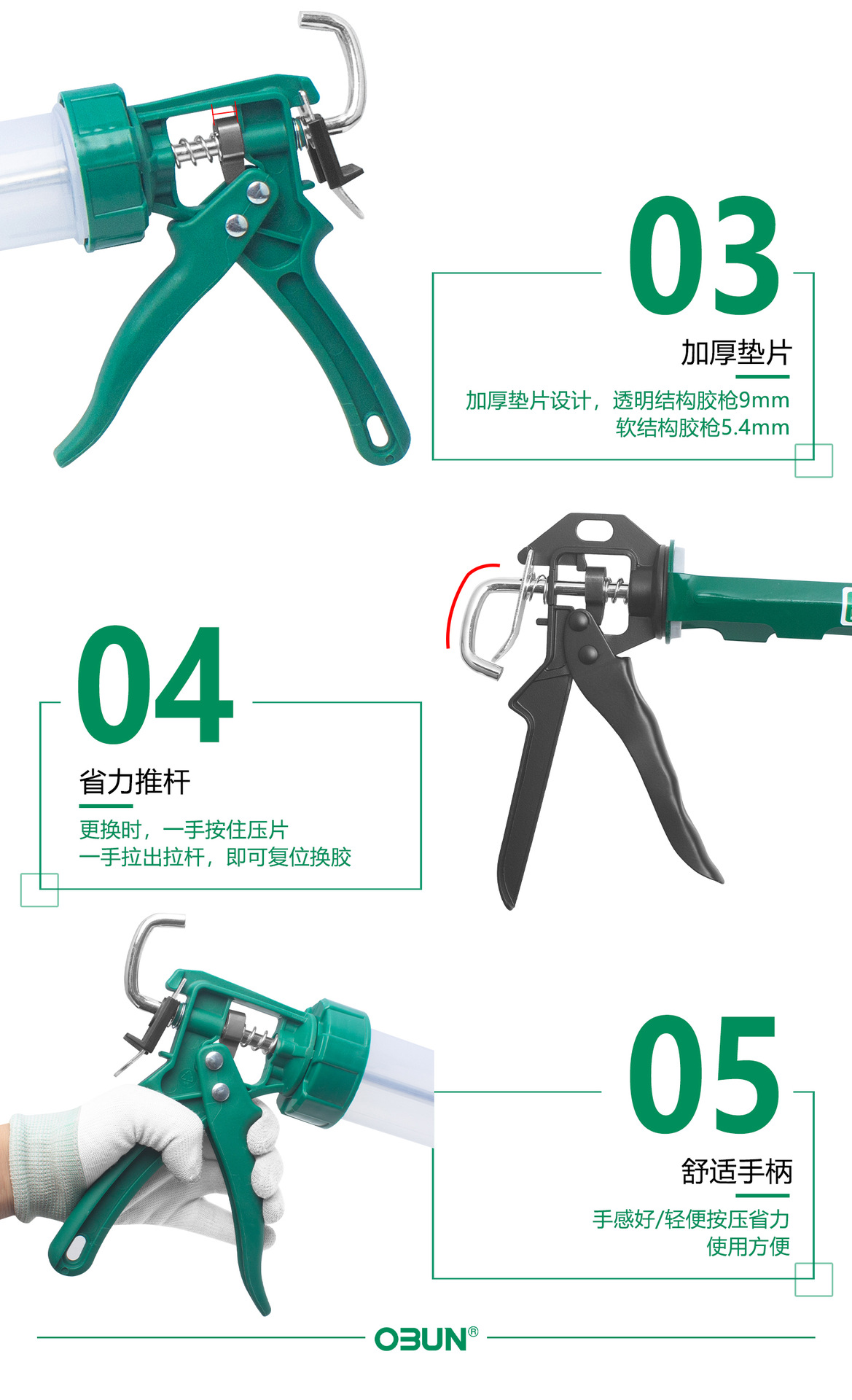 03

加厚垫片

加厚垫片设计，透明结构胶枪9mm
软结构胶枪5.4mm

04

省力推杆

更换时，一手按住压片
一手拉出拉杆，即可复位换胶

05

舒适手柄

手感好/轻便按压省力
使用方便

OBUN®